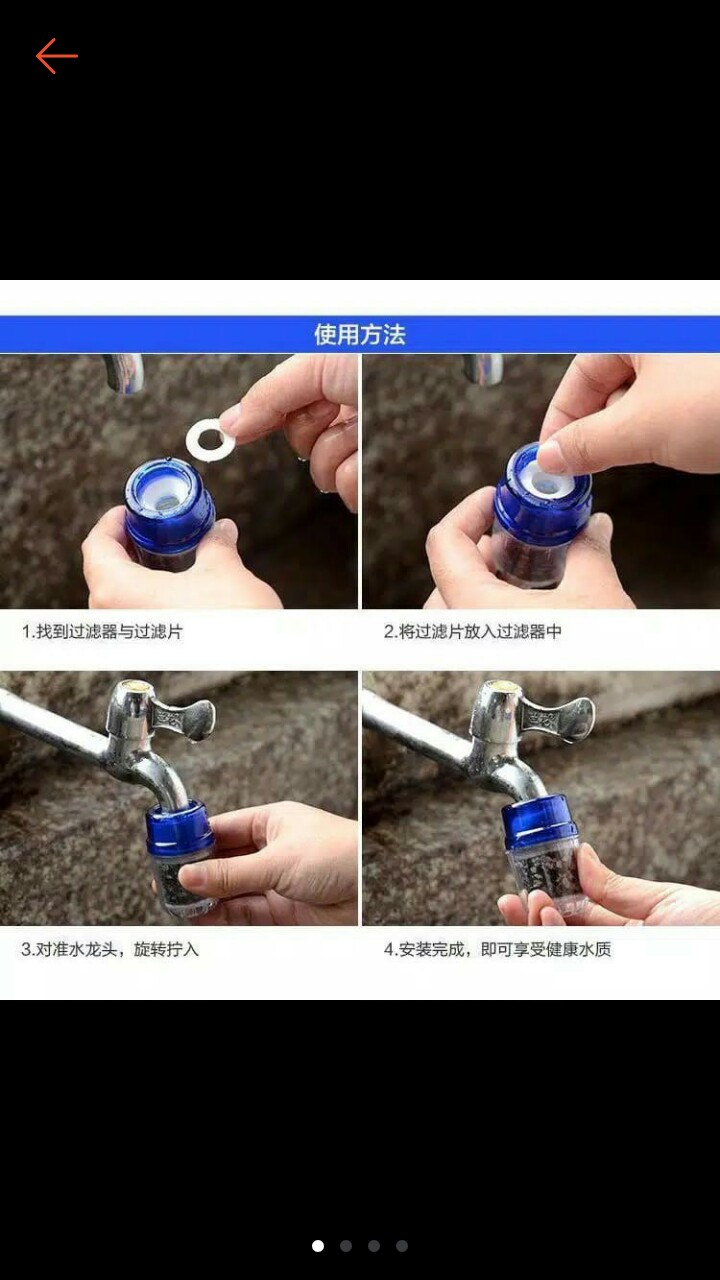 使用方法

1.找到过滤器与过滤片

2.将过滤片放入过滤器中

3.对准水龙头，旋转拧入

4.安装完成，即可享受健康水质