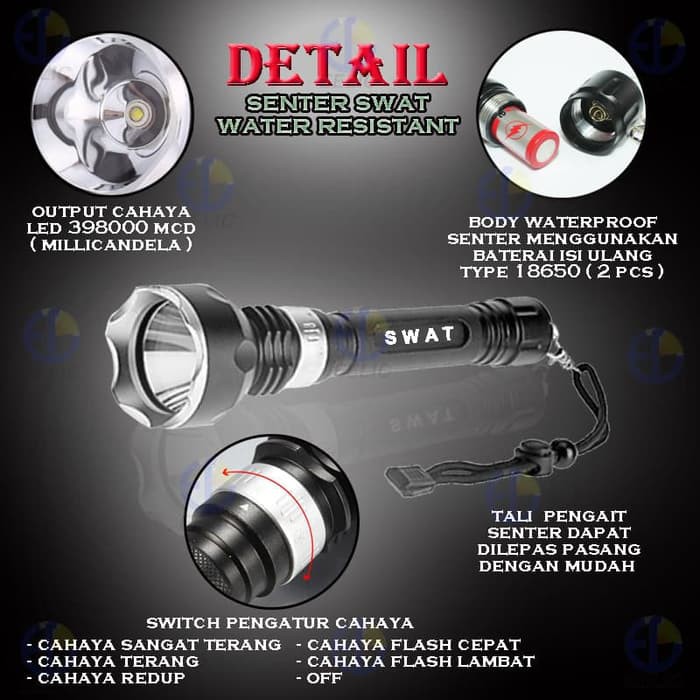 DETAIL
SENTER SWAT
WATER RESISTANT

OUTPUT CAHAYA
LED 398000 MCD
( MILLICANDELA )

BODY WATERPROOF
SENTER MENGGUNAKAN
BATERAI ISI ULANG
TYPE 18650 ( 2 PCS )

SWAT

TALI PENGAIT
SENTER DAPAT
DILEPAS PASANG
DENGAN MUDAH

SWITCH PENGATUR CAHAYA
- CAHAYA SANGAT TERANG
- CAHAYA TERANG
- CAHAYA REDUP
- CAHAYA FLASH CEPAT
- CAHAYA FLASH LAMBAT
- OFF