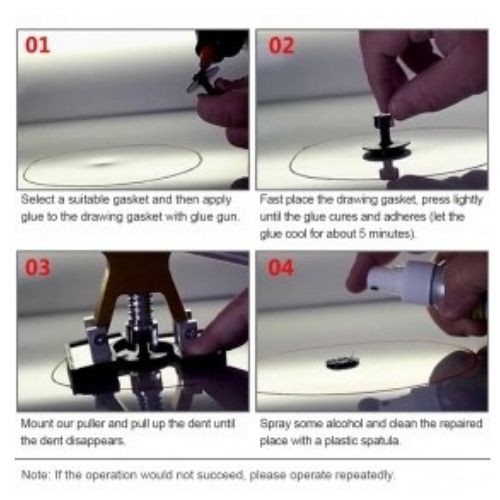 01

Select a suitable gasket and then apply glue to the drawing gasket with glue gun.

02

Fast place the drawing gasket, press lightly until the glue cures and adheres (let the glue cool for about 5 minutes).

03

Mount our puller and pull up the dent until the dent disappears.

04

Spray some alcohol and clean the repaired place with a plastic spatula.

Note: If the operation would not succeed, please operate repeatedly.