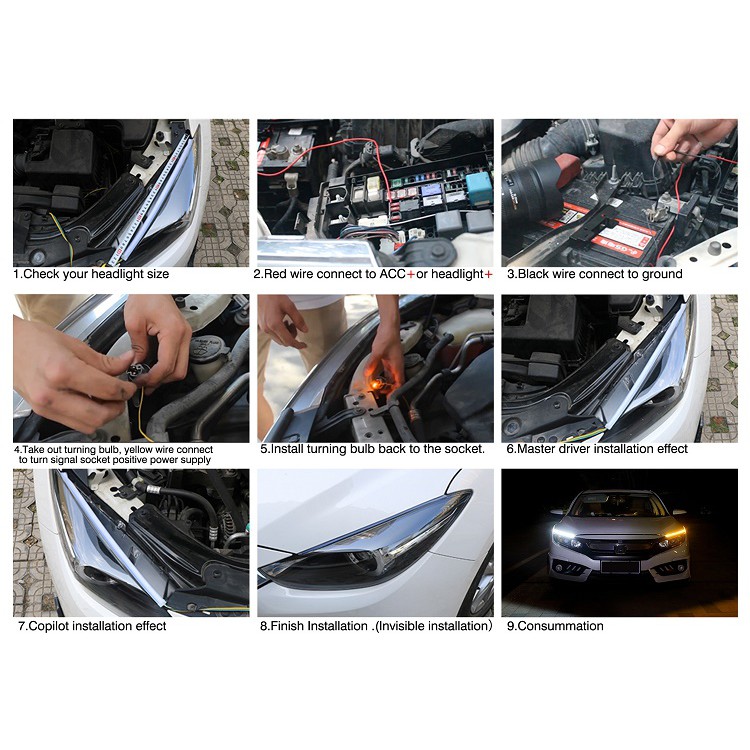 1.Check your headlight size

2.Red wire connect to ACC+or headlight+

3.Black wire connect to ground

4.Take out turning bulb, yellow wire connect to turn signal socket positive power supply

5.Install turning bulb back to the socket.

6.Master driver installation effect

7.Copilot installation effect

8.Finish Installation .(Invisible installation)

9.Consummation