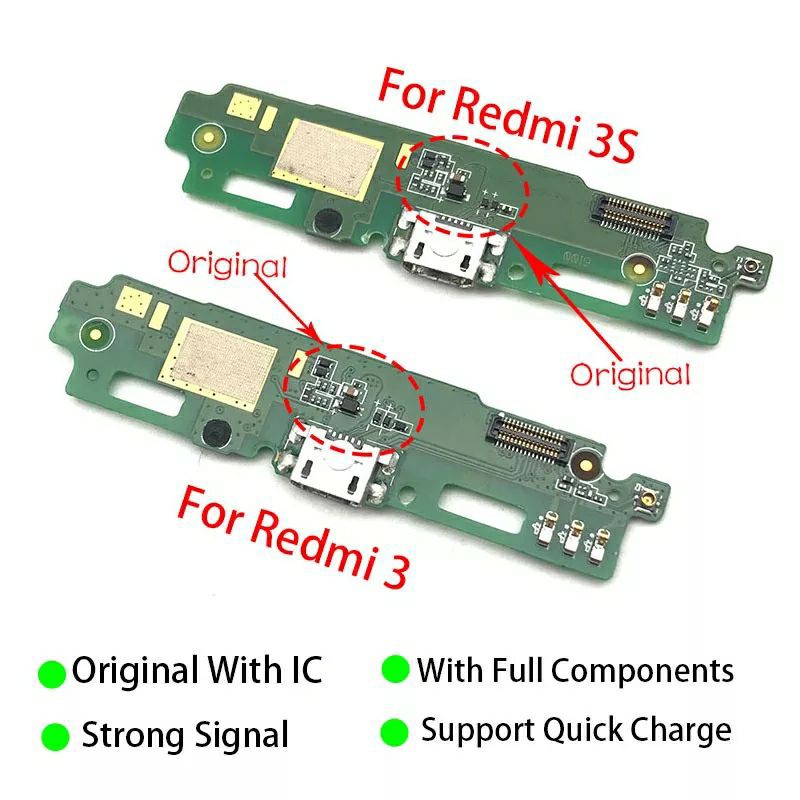 For Redmi 3S

Original

Original

For Redmi 3

Original With IC
With Full Components
Strong Signal
Support Quick Charge