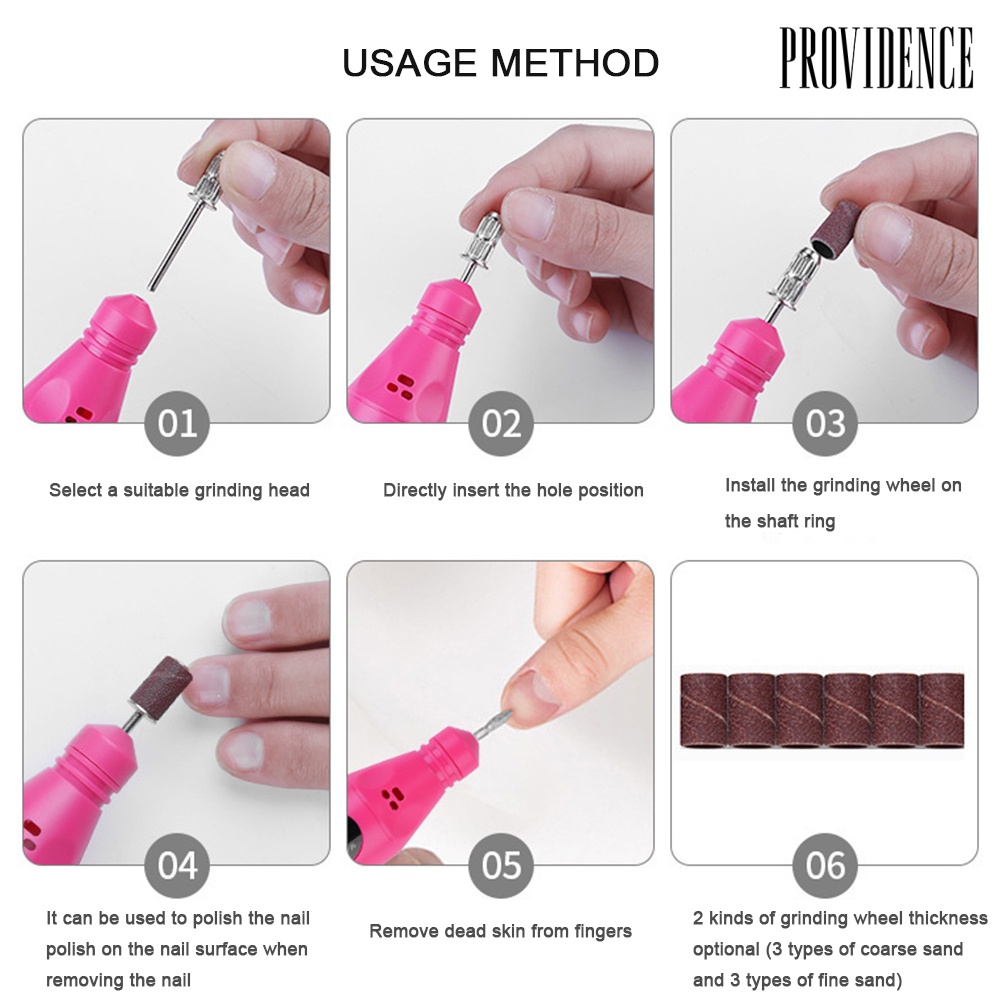 USAGE METHOD

PROVIDENCE

01

Select a suitable grinding head

02

Directly insert the hole position

03

Install the grinding wheel on the shaft ring

04

It can be used to polish the nail polish on the nail surface when removing the nail

05

Remove dead skin from fingers

06

2 kinds of grinding wheel thickness optional (3 types of coarse sand and 3 types of fine sand)