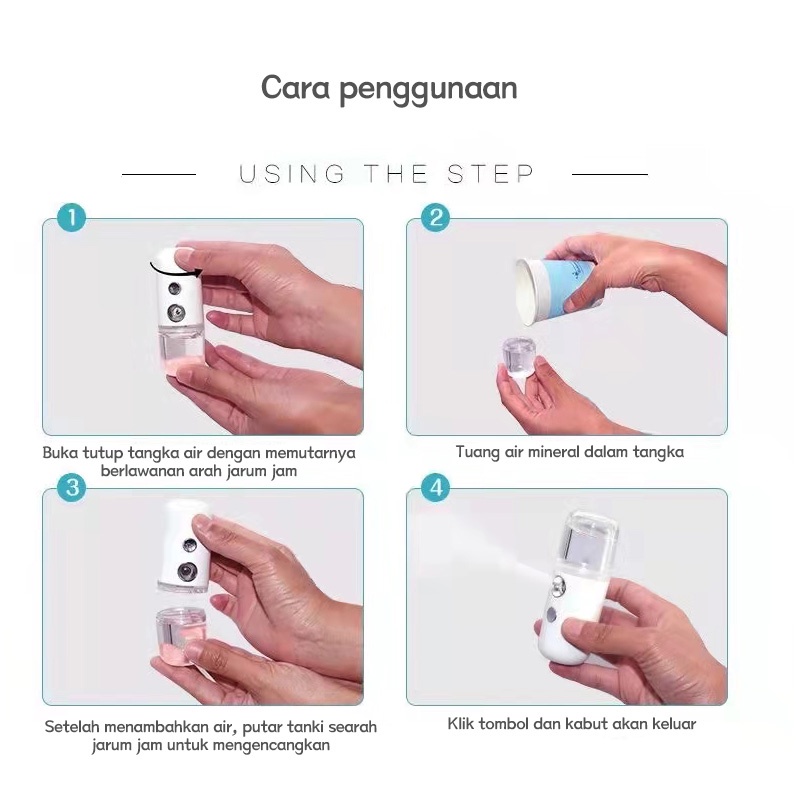 Cara penggunaan

USING THE STEP

1

Buka tutup tangka air dengan memutarnya berlawanan arah jarum jam

2

Tuang air mineral dalam tangka

3

Setelah menambahkan air, putar tanki searah jarum jam untuk mengencangkan

4

Klik tombol dan kabut akan keluar