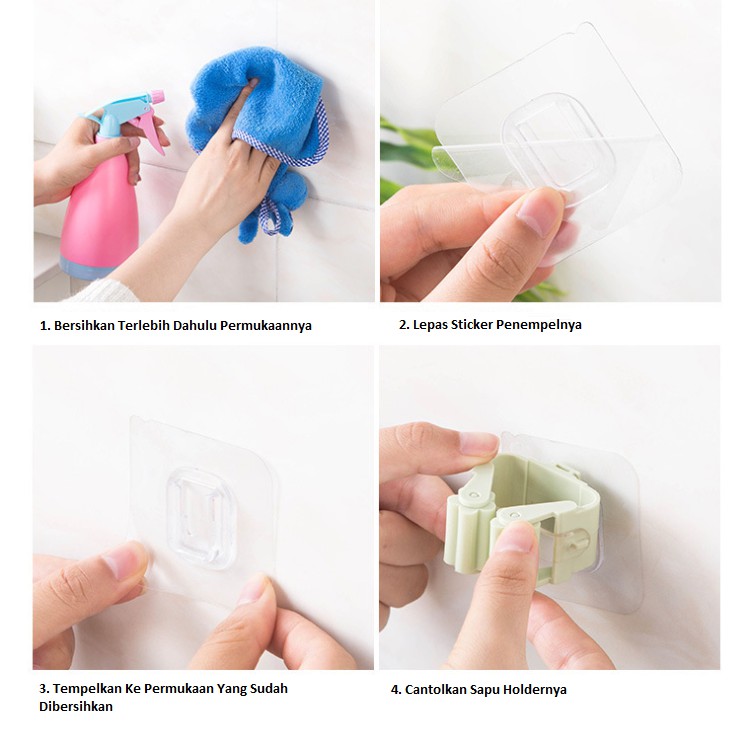 1. Bersihkan Terlebih Dahulu Permukaannya

2. Lepas Sticker Penempelnya

3. Tempelkan Ke Permukaan Yang Sudah Dibersihkan

4. Cantolkan Sapu Holdernya