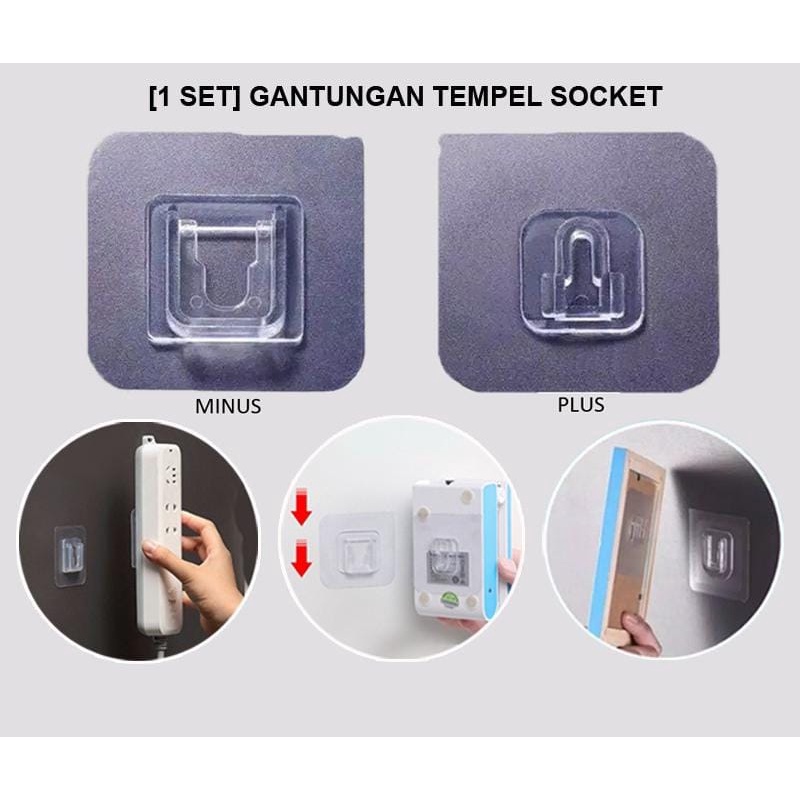 [1 SET] GANTUNGAN TEMPEL SOCKET

MINUS

PLUS