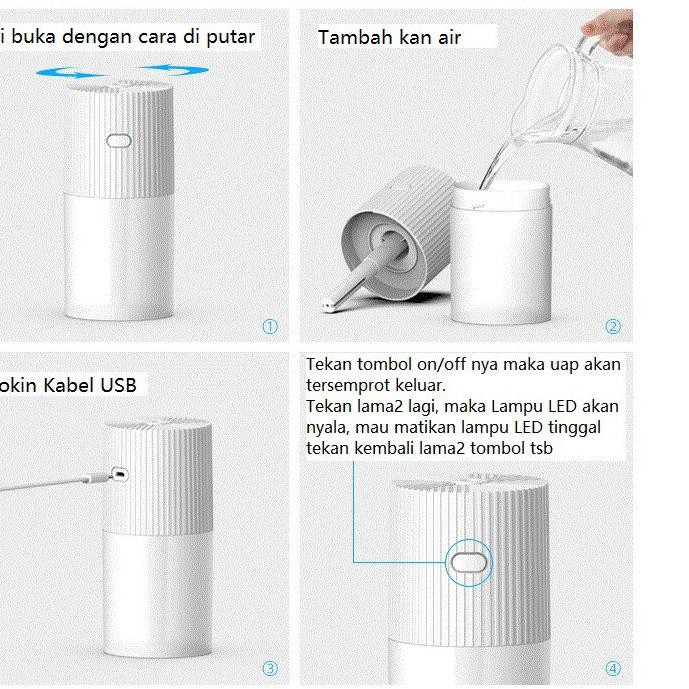 i buka dengan cara di putar

①

Tambah kan air

②

okin Kabel USB

③

Tekan tombol on/off nya maka uap akan tersemprot keluar.
Tekan lama2 lagi, maka Lampu LED akan nyala, mau matikan lampu LED tinggal tekan kembali lama2 tombol tsb

④