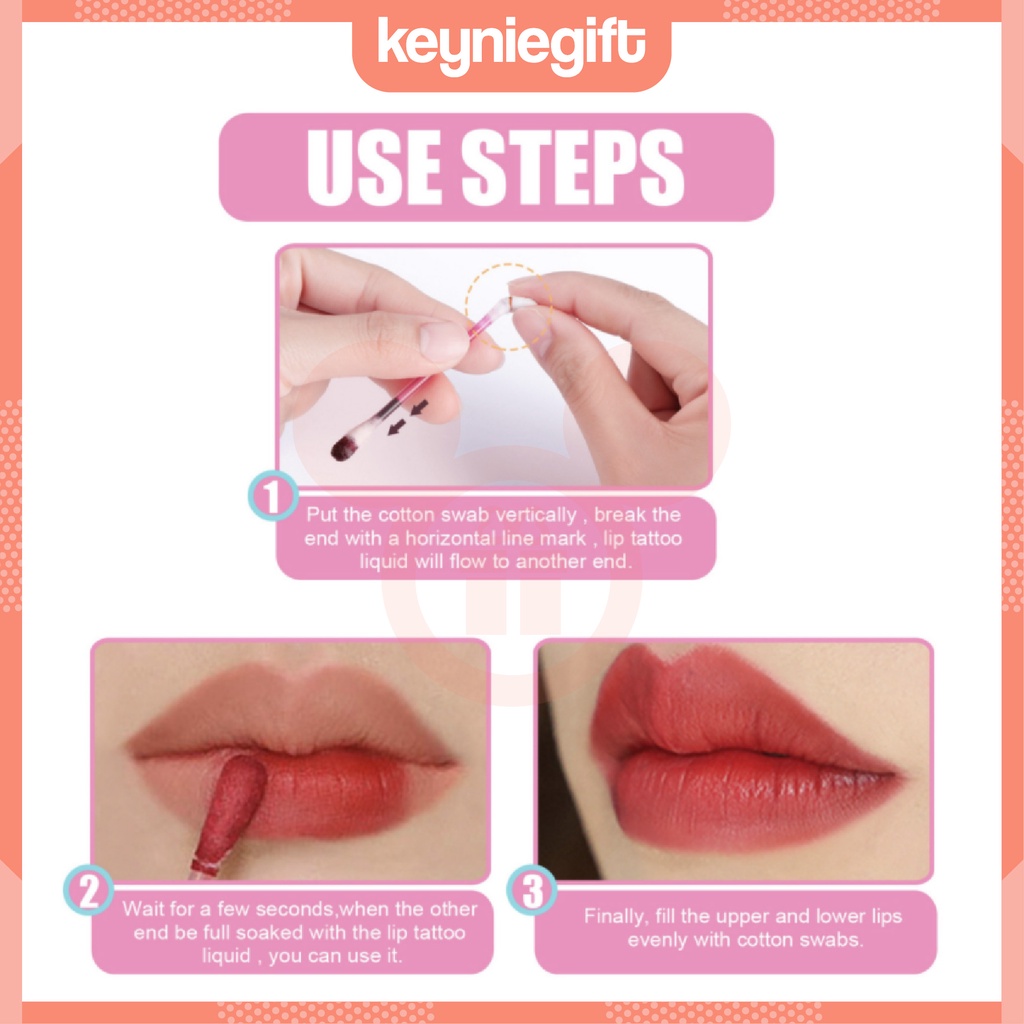 keyniegift

USE STEPS

1
Put the cotton swab vertically , break the end with a horizontal line mark , lip tattoo liquid will flow to another end.

2
Wait for a few seconds,when the other end be full soaked with the lip tattoo liquid , you can use it.

3
Finally, fill the upper and lower lips evenly with cotton swabs.