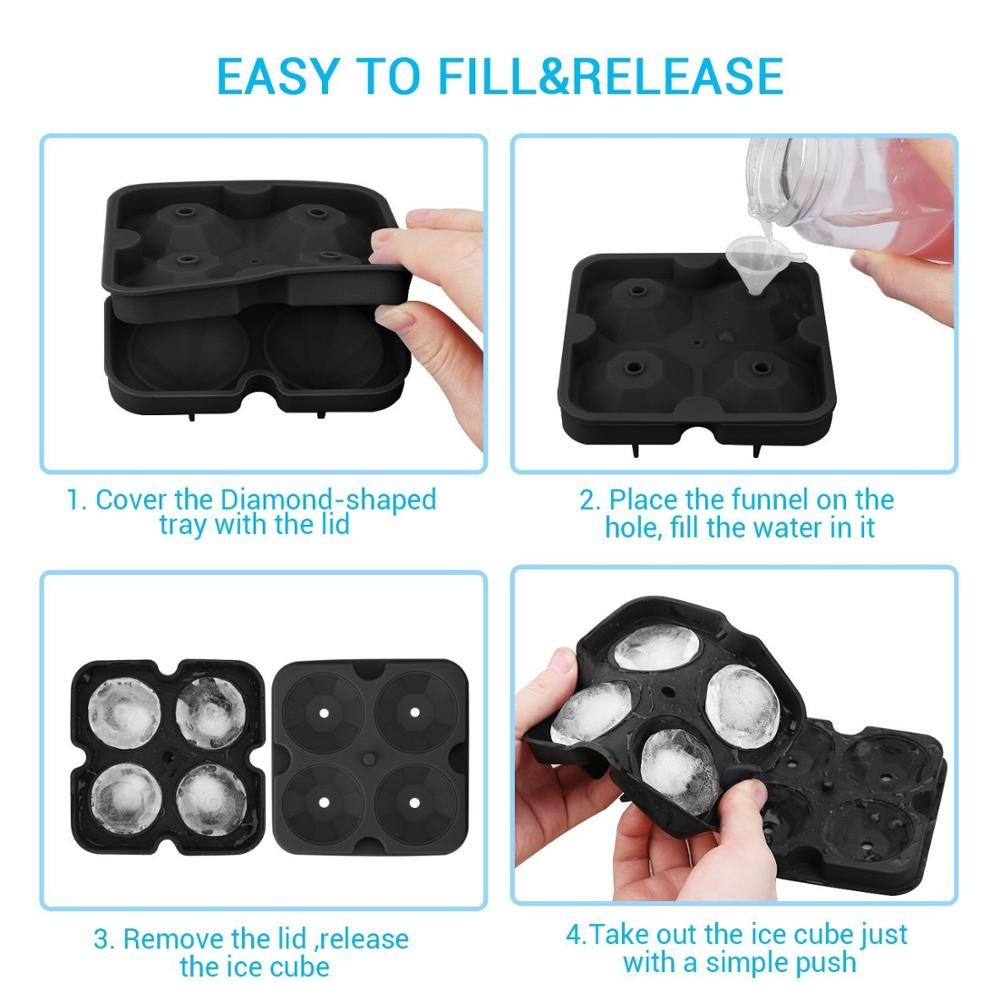 EASY TO FILL&RELEASE

1. Cover the Diamond-shaped tray with the lid

2. Place the funnel on the hole, fill the water in it

3. Remove the lid ,release the ice cube

4.Take out the ice cube just with a simple push