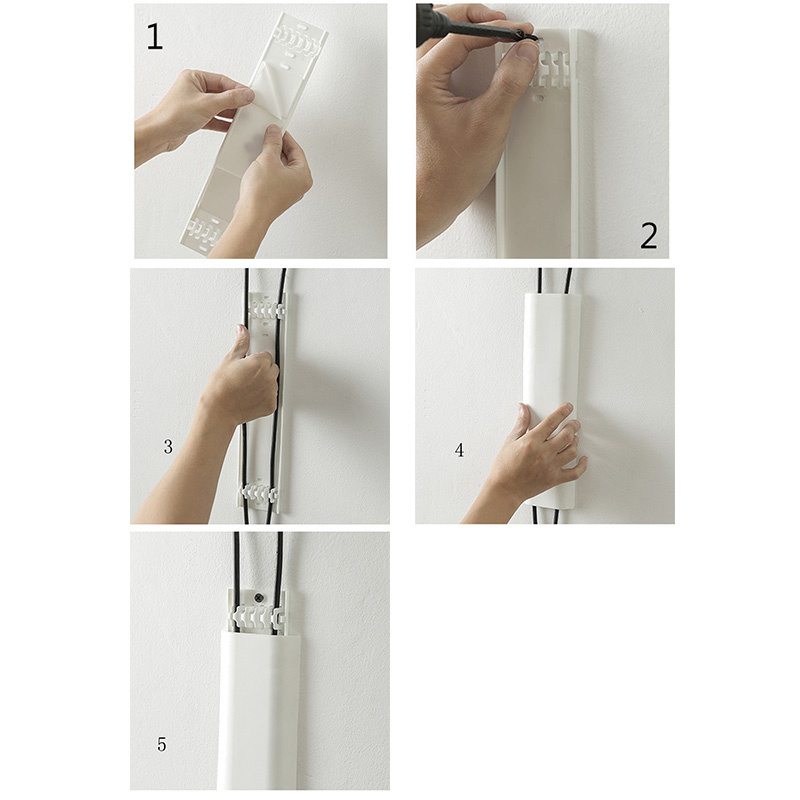 1

2

3

4

5