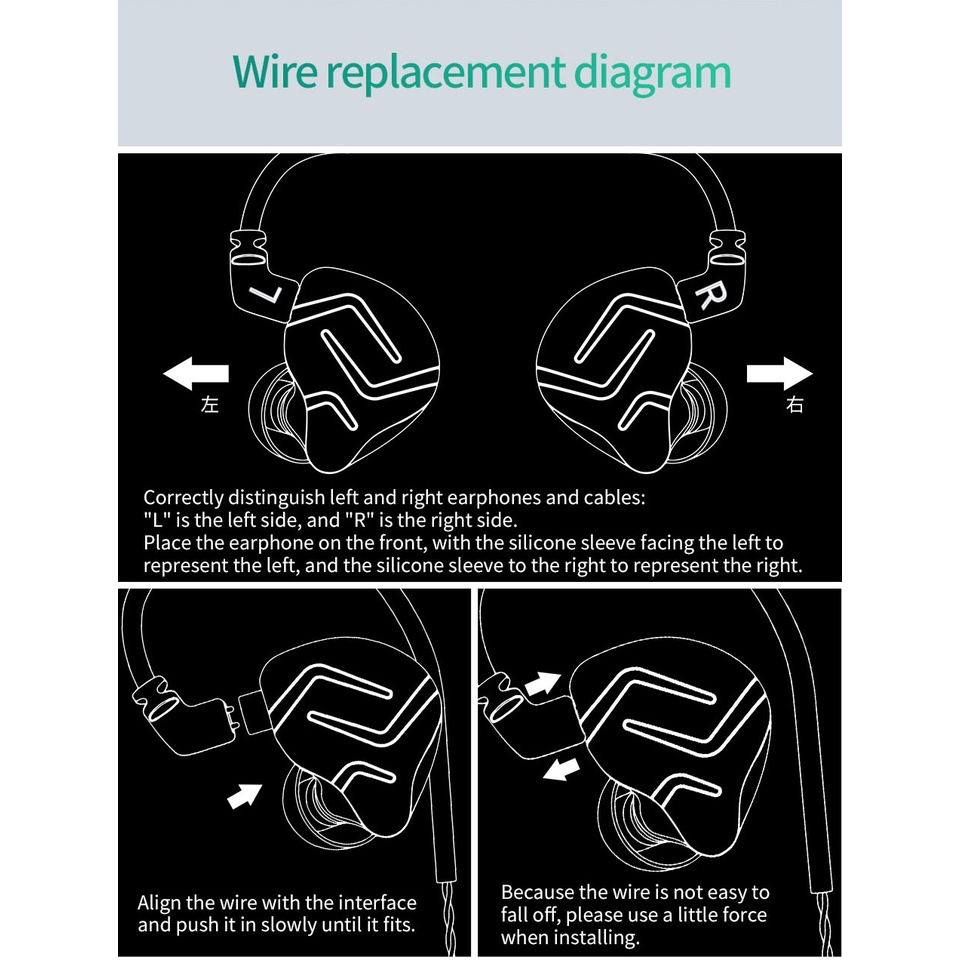 Wire replacement diagram

L

R

左

右

Correctly distinguish left and right earphones and cables:
"L" is the left side, and "R" is the right side.
Place the earphone on the front, with the silicone sleeve facing the left to represent the left, and the silicone sleeve to the right to represent the right.

Align the wire with the interface and push it in slowly until it fits.

Because the wire is not easy to fall off, please use a little force when installing.