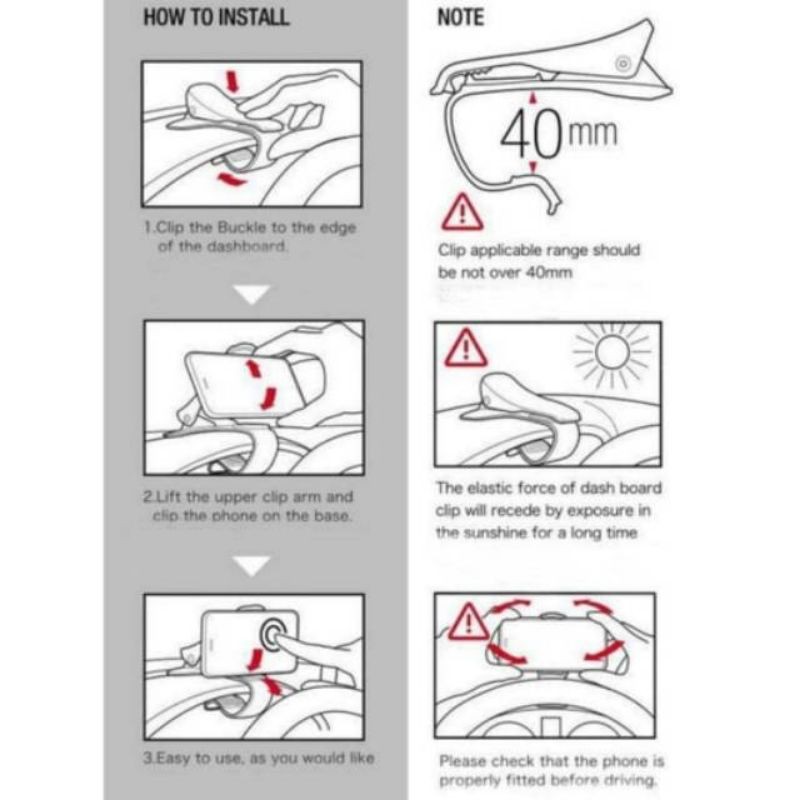 HOW TO INSTALL

1.Clip the Buckle to the edge of the dashboard.

2.Lift the upper clip arm and clip the phone on the base.

3.Easy to use, as you would like

NOTE

40mm

Clip applicable range should be not over 40mm

The elastic force of dash board clip will recede by exposure in the sunshine for a long time

Please check that the phone is properly fitted before driving.