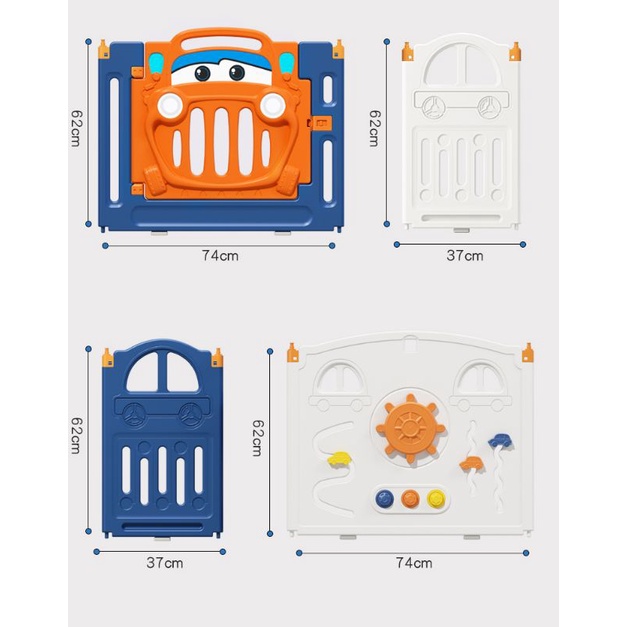 62cm
74cm
62cm
37cm
62cm
37cm
62cm
74cm