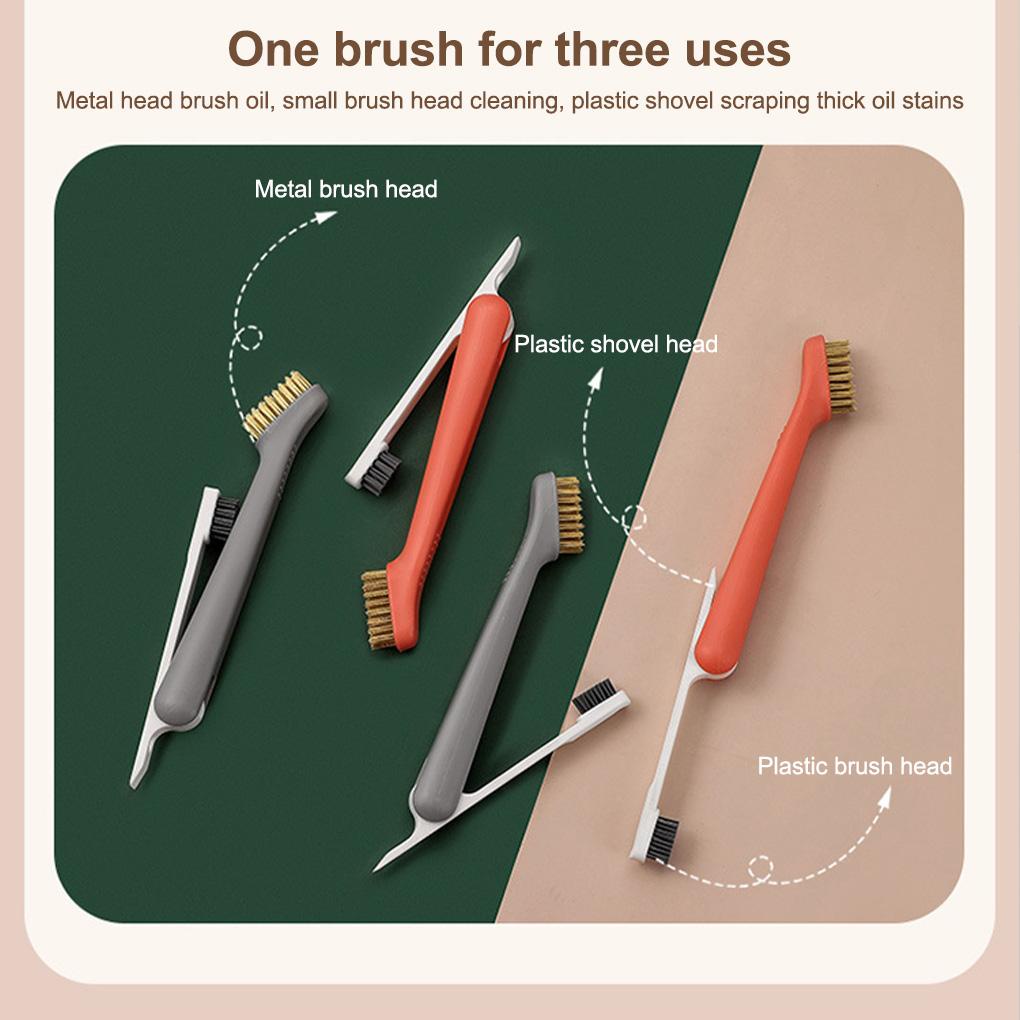 One brush for three uses

Metal head brush oil, small brush head cleaning, plastic shovel scraping thick oil stains

Metal brush head

Plastic shovel head

Plastic brush head