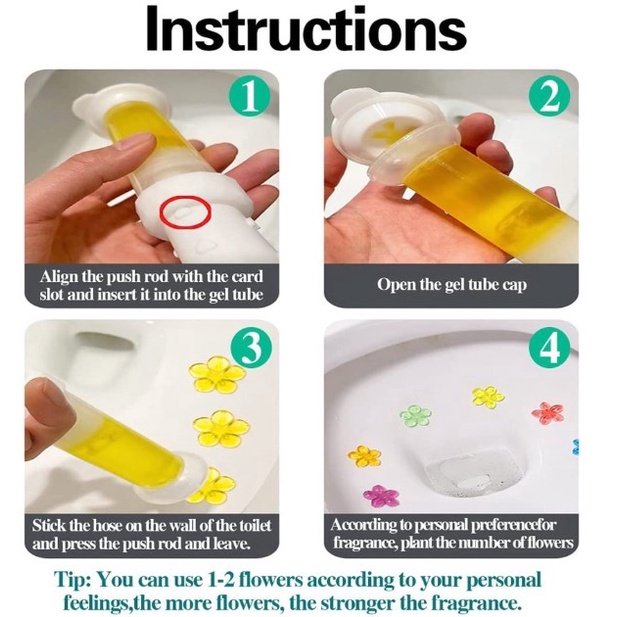 Instructions

1

Align the push rod with the card slot and insert it into the gel tube

2

Open the gel tube cap

3

Stick the hose on the wall of the toilet and press the push rod and leave.

4

According to personal preferencefor fragrance, plant the number of flowers

Tip: You can use 1-2 flowers according to your personal feelings,the more flowers, the stronger the fragrance.