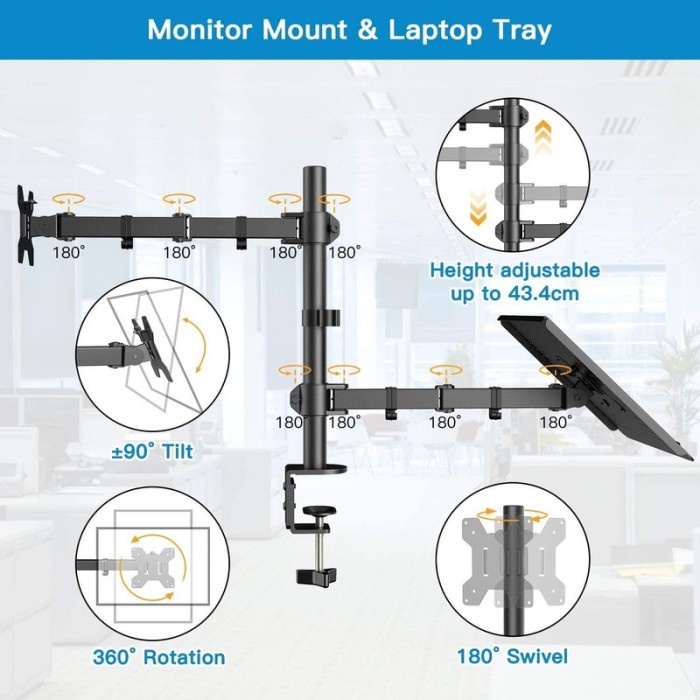 Monitor Mount & Laptop Tray

180°
180°
180°
180°

Height adjustable up to 43.4cm

180°
180°
180°
180°

±90° Tilt

360° Rotation

180° Swivel