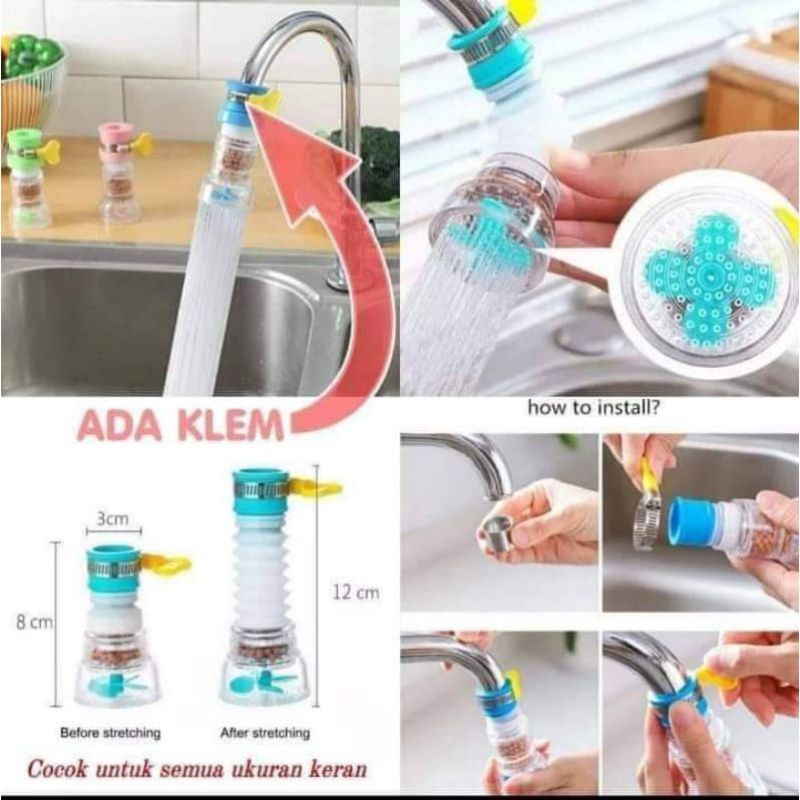 ADA KLEM

how to install?

3cm

8 cm

12 cm

Before stretching

After stretching

Cocok untuk semua ukuran keran