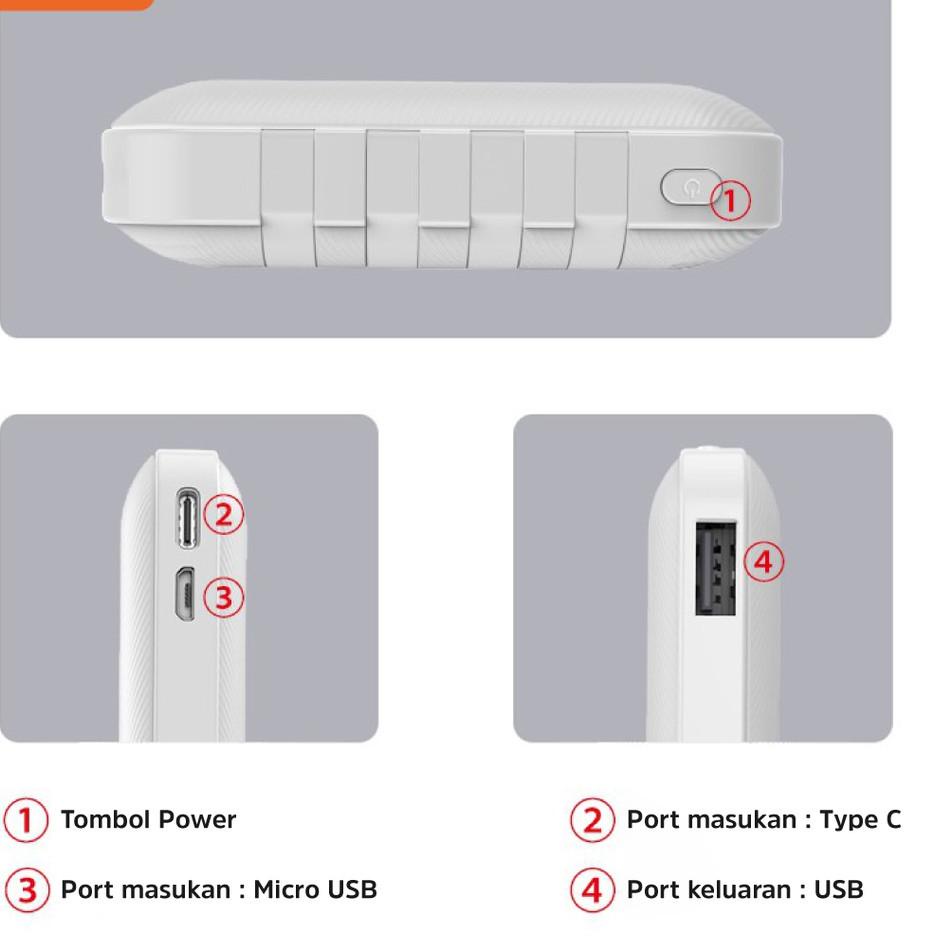 1

2

3

4

1 Tombol Power

2 Port masukan : Type C

3 Port masukan : Micro USB

4 Port keluaran : USB