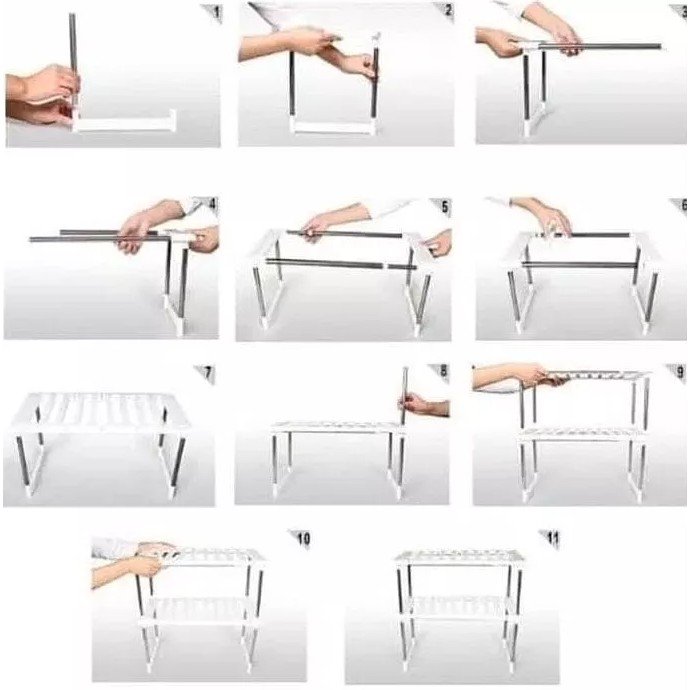 1
2
3
4
5
6
7
8
9
10
11