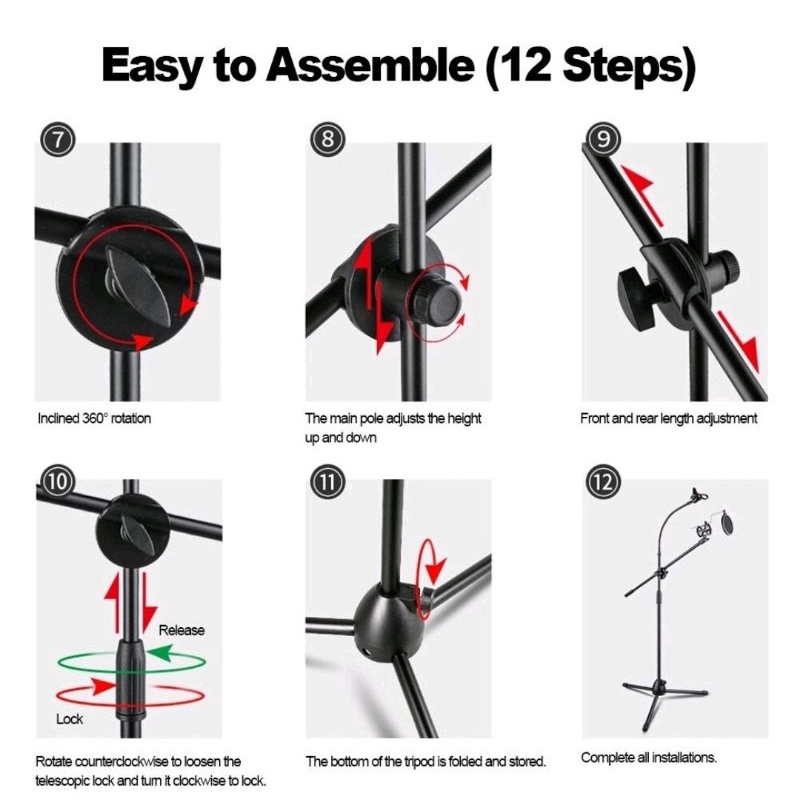 Easy to Assemble (12 Steps)

⑦

Inclined 360° rotation

⑧

The main pole adjusts the height up and down

⑨

Front and rear length adjustment

⑩

Release

Lock

Rotate counterclockwise to loosen the telescopic lock and turn it clockwise to lock.

⑪

The bottom of the tripod is folded and stored.

⑫

Complete all installations.