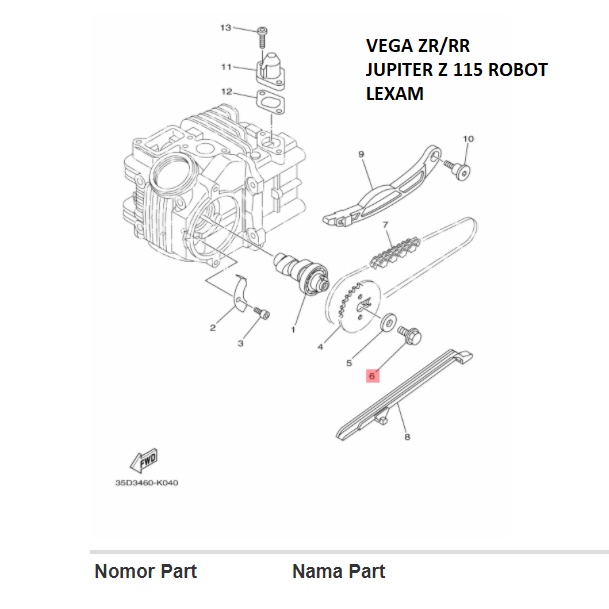 VEGA ZR/RR
JUPITER Z 115 ROBOT
LEXAM

13
11
12
10
9
7
2
3
1
4
5
6
8
FWD
35D3460-K040

Nomor Part
Nama Part