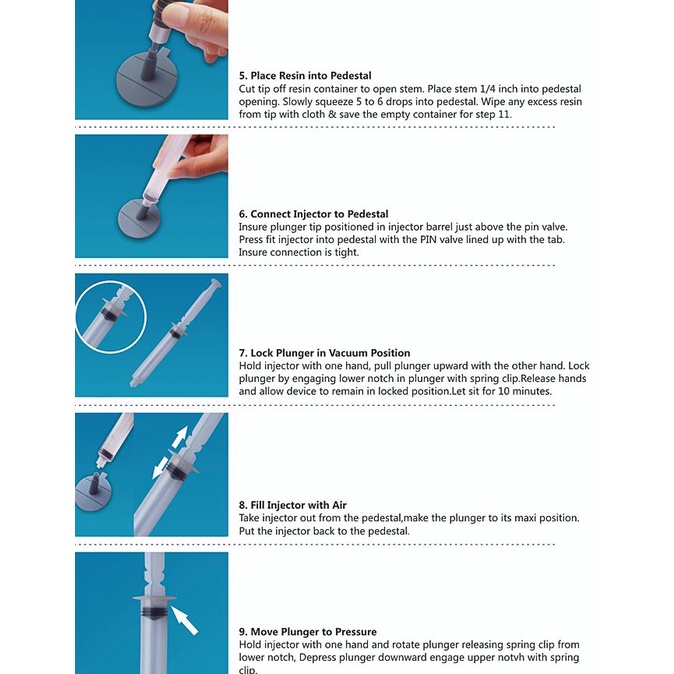 5. Place Resin into Pedestal
Cut tip off resin container to open stem. Place stem 1/4 inch into pedestal opening. Slowly squeeze 5 to 6 drops into pedestal. Wipe any excess resin from tip with cloth & save the empty container for step 11.

6. Connect Injector to Pedestal
Insure plunger tip positioned in injector barrel just above the pin valve. Press fit injector into pedestal with the PIN valve lined up with the tab. Insure connection is tight.

7. Lock Plunger in Vacuum Position
Hold injector with one hand, pull plunger upward with the other hand. Lock plunger by engaging lower notch in plunger with spring clip.Release hands and allow device to remain in locked position.Let sit for 10 minutes.

8. Fill Injector with Air
Take injector out from the pedestal,make the plunger to its maxi position. Put the injector back to the pedestal.

9. Move Plunger to Pressure
Hold injector with one hand and rotate plunger releasing spring clip from lower notch, Depress plunger downward engage upper notvh with spring clip.