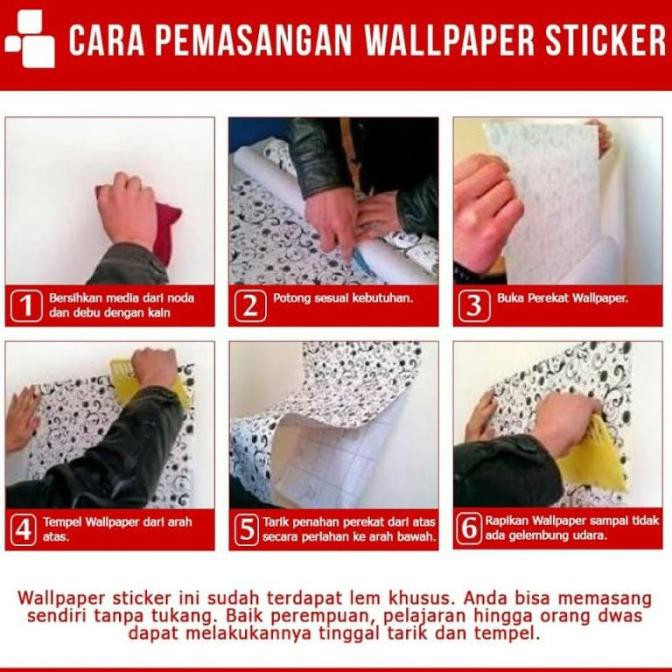 CARA PEMASANGAN WALLPAPER STICKER

1 Bersihkan media dari noda dan debu dengan kain

2 Potong sesuai kebutuhan.

3 Buka Perekat Wallpaper.

4 Tempel Wallpaper dari arah atas.

5 Tarik penahan perekat dari atas secara perlahan ke arah bawah.

6 Rapikan Wallpaper sampai tidak ada gelembung udara.

Wallpaper sticker ini sudah terdapat lem khusus. Anda bisa memasang sendiri tanpa tukang. Baik perempuan, pelajaran hingga orang dwas dapat melakukannya tinggal tarik dan tempel.