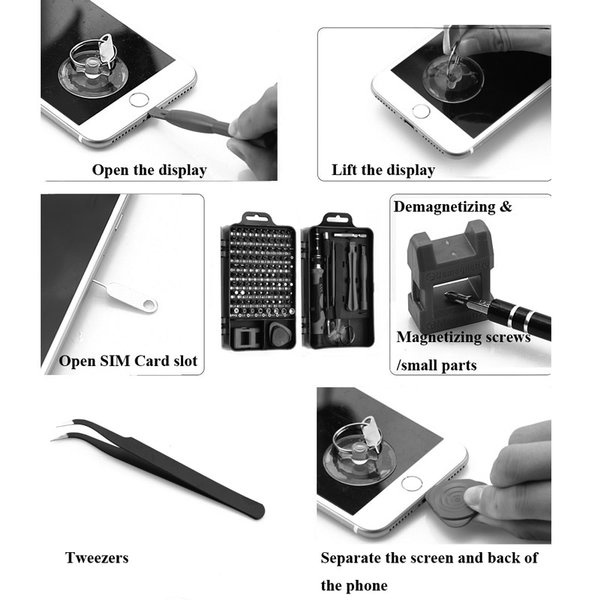 Open the display

Lift the display

Open SIM Card slot

Demagnetizing &

Magnetizing screws /small parts

Tweezers

Separate the screen and back of the phone