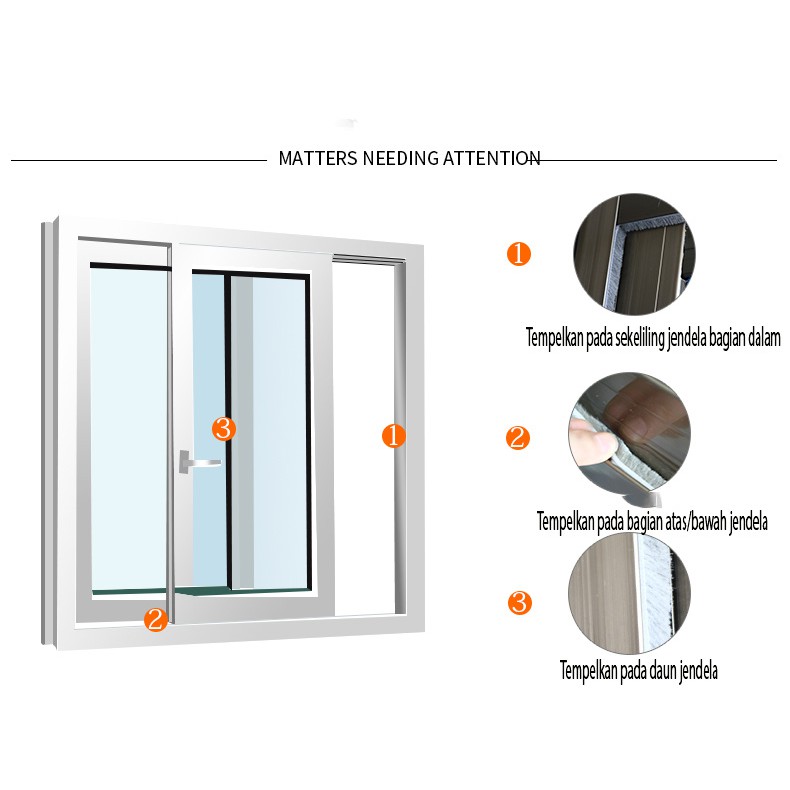 MATTERS NEEDING ATTENTION

3

1

2

1

Tempelkan pada sekeliling jendela bagian dalam

2

Tempelkan pada bagian atas/bawah jendela

3

Tempelkan pada daun jendela