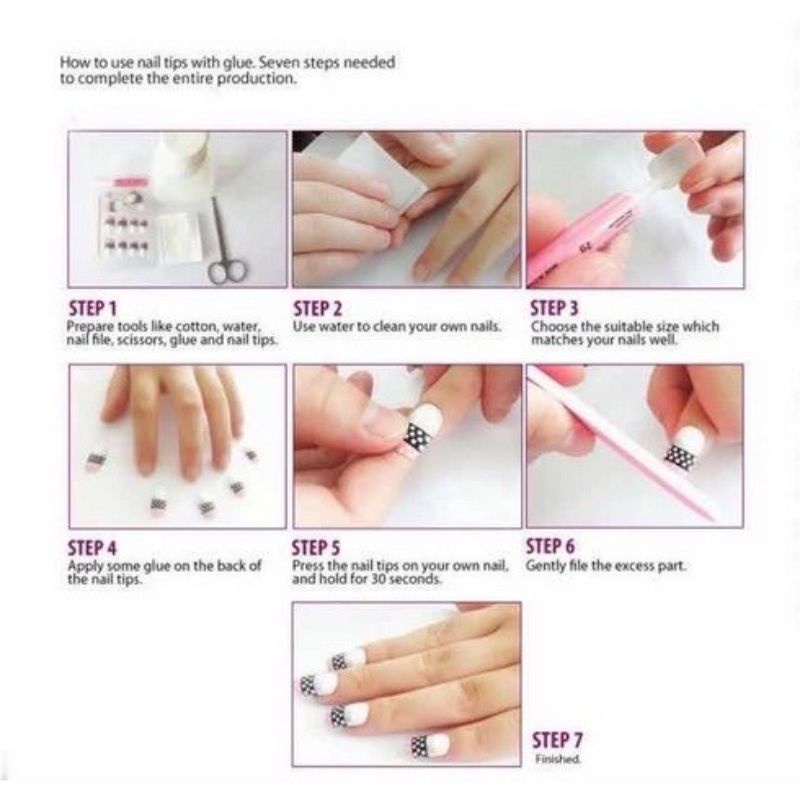 How to use nail tips with glue. Seven steps needed to complete the entire production.

STEP 1
Prepare tools like cotton, water, nail file, scissors, glue and nail tips.

STEP 2
Use water to clean your own nails.

STEP 3
Choose the suitable size which matches your nails well.

STEP 4
Apply some glue on the back of the nail tips.

STEP 5
Press the nail tips on your own nail, and hold for 30 seconds.

STEP 6
Gently file the excess part.

STEP 7
Finished.