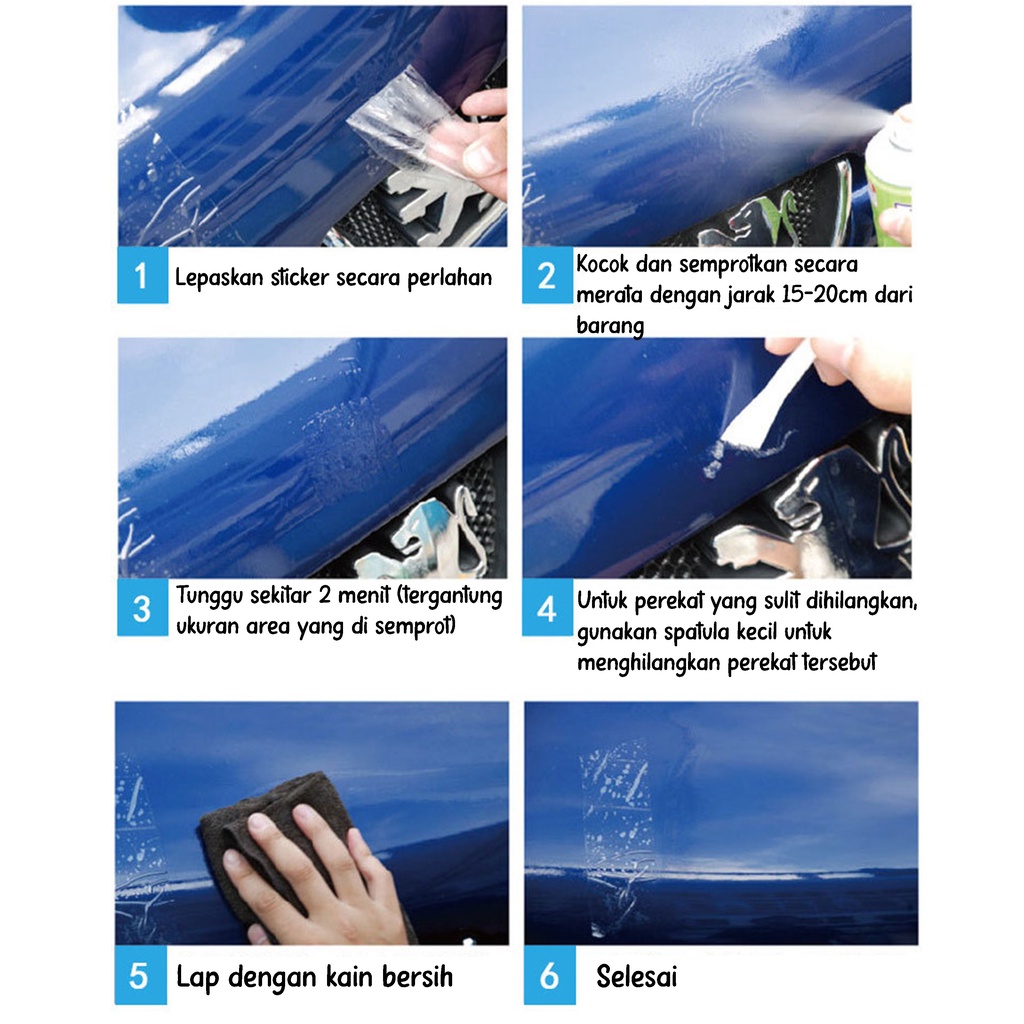 1 Lepaskan sticker secara perlahan

2 Kocok dan semprotkan secara merata dengan jarak 15-20cm dari barang

3 Tunggu sekitar 2 menit (tergantung ukuran area yang di semprot)

4 Untuk perekat yang sulit dihilangkan, gunakan spatula kecil untuk menghilangkan perekat tersebut

5 Lap dengan kain bersih

6 Selesai