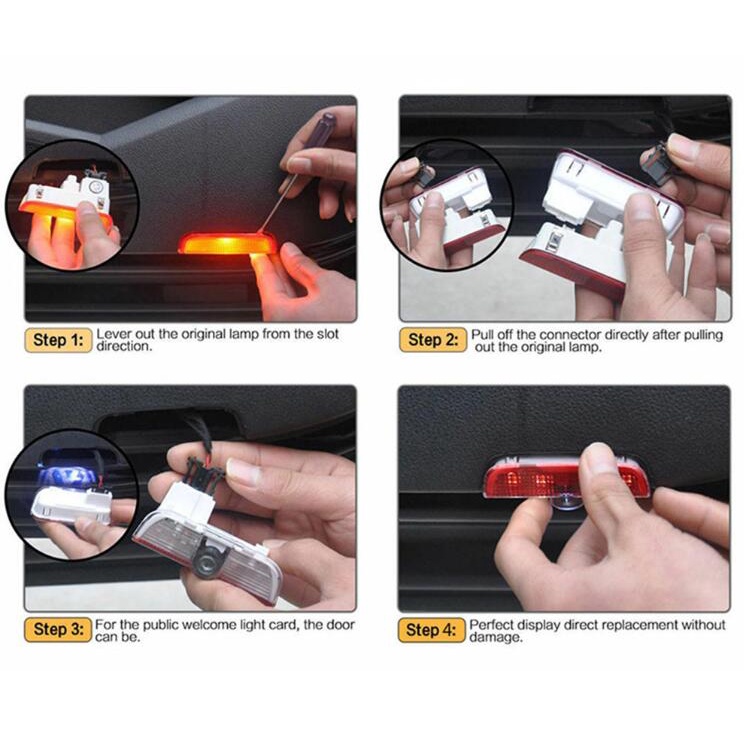 Step 1: Lever out the original lamp from the slot direction.

Step 2: Pull off the connector directly after pulling out the original lamp.

Step 3: For the public welcome light card, the door can be.

Step 4: Perfect display direct replacement without damage.