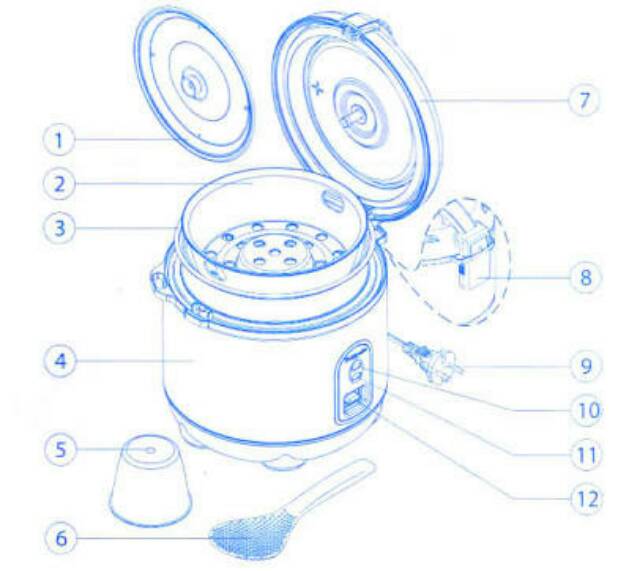 1
2
3
4
5
6
7
8
9
10
11
12