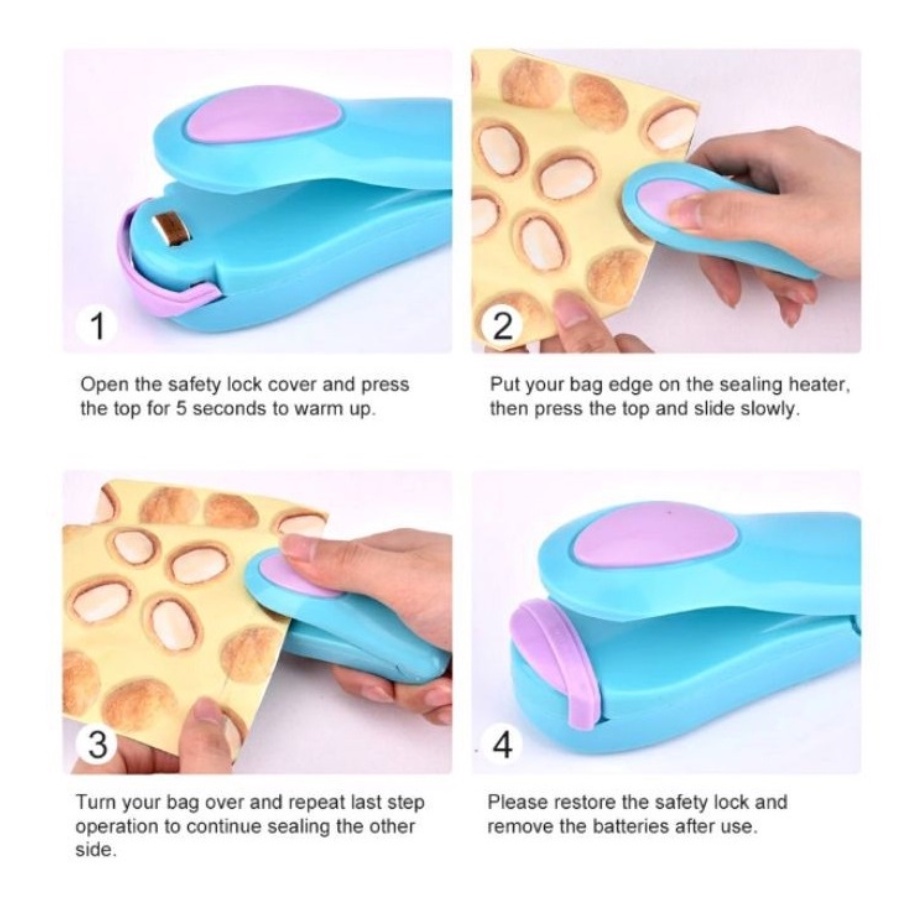 1

Open the safety lock cover and press the top for 5 seconds to warm up.

2

Put your bag edge on the sealing heater, then press the top and slide slowly.

3

Turn your bag over and repeat last step operation to continue sealing the other side.

4

Please restore the safety lock and remove the batteries after use.