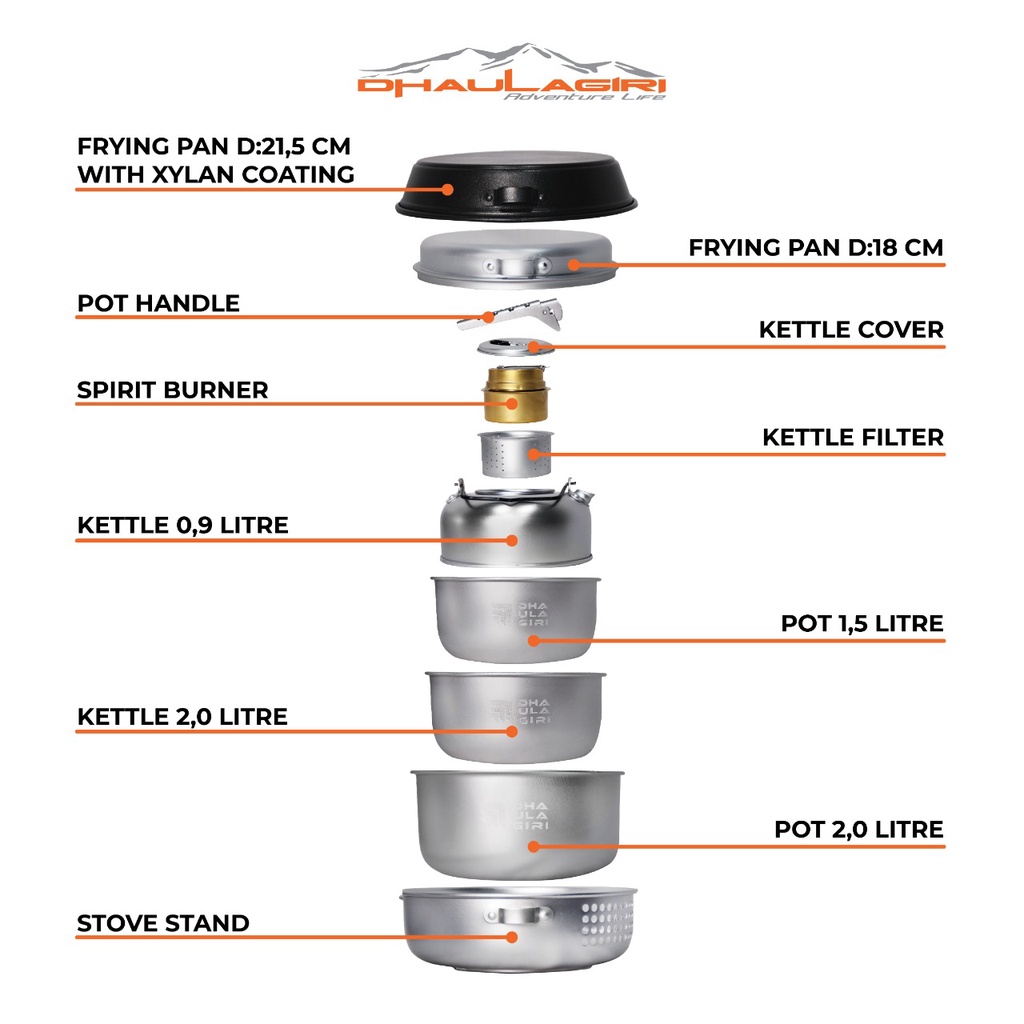 DHAULAGIRI
Adventure Life

FRYING PAN D:21,5 CM WITH XYLAN COATING

FRYING PAN D:18 CM

POT HANDLE

KETTLE COVER

SPIRIT BURNER

KETTLE FILTER

KETTLE 0,9 LITRE

DHA ULA GIRI

POT 1,5 LITRE

DHA ULA GIRI

KETTLE 2,0 LITRE

DHA ULA GIRI

POT 2,0 LITRE

STOVE STAND