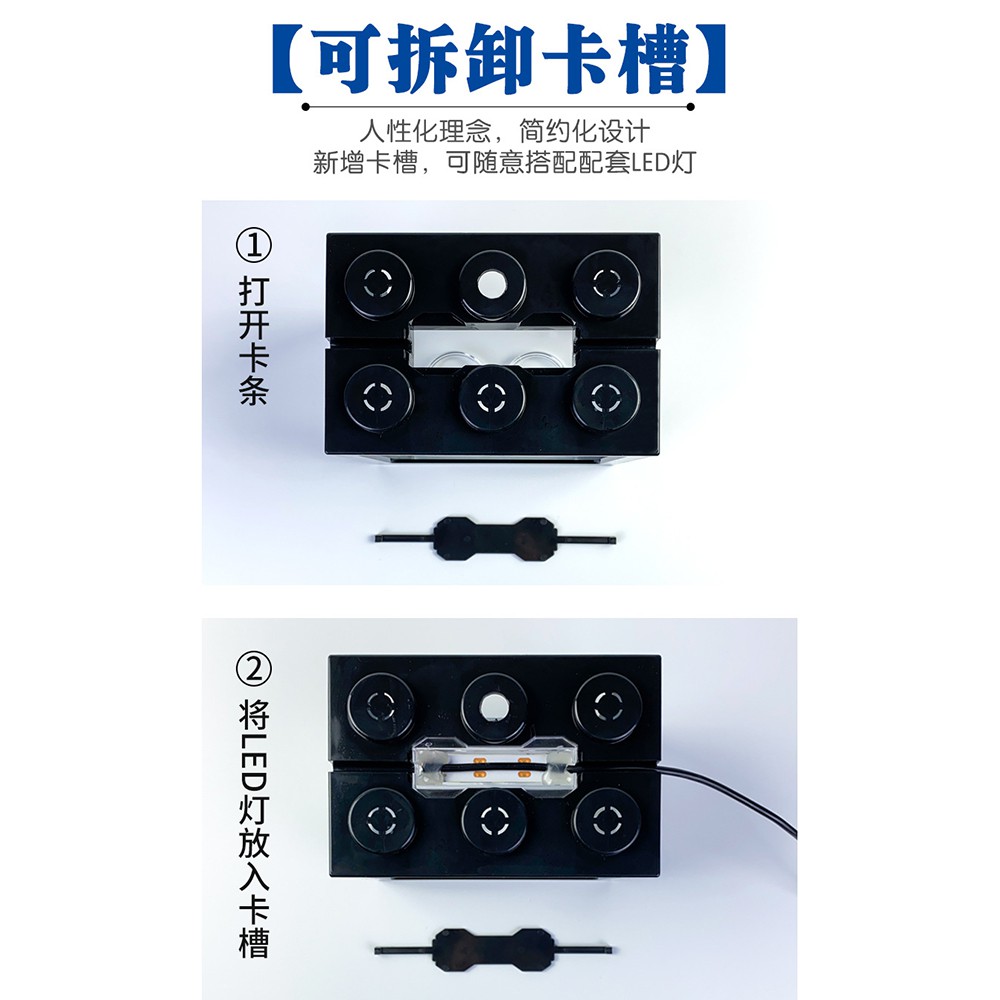 【可拆卸卡槽】

人性化理念，简约化设计
新增卡槽，可随意搭配配套LED灯

① 打开卡条

② 将LED灯放入卡槽