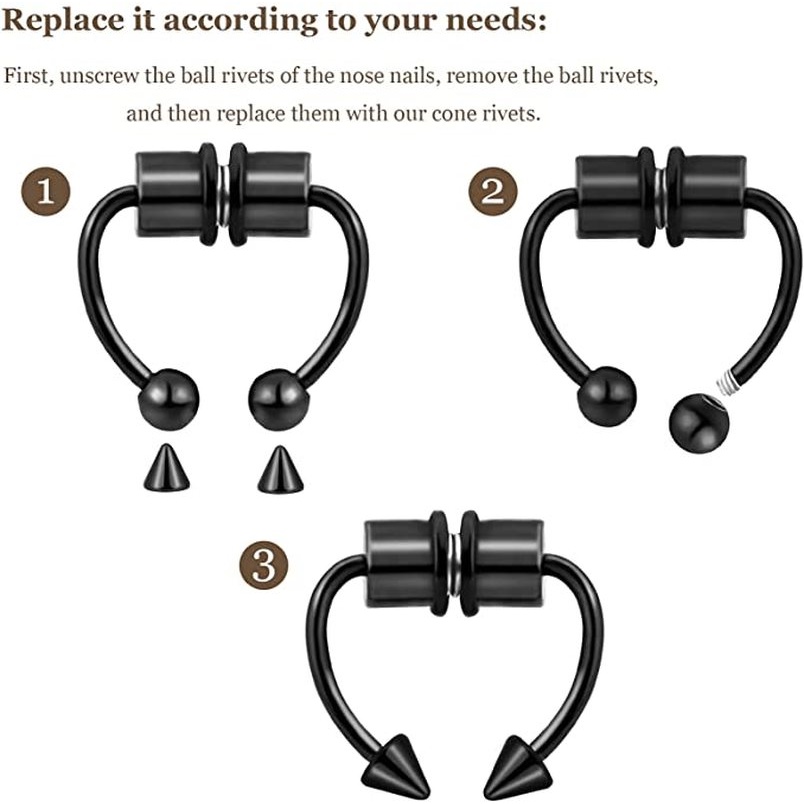 Replace it according to your needs:

First, unscrew the ball rivets of the nose nails, remove the ball rivets, and then replace them with our cone rivets.

1

2

3