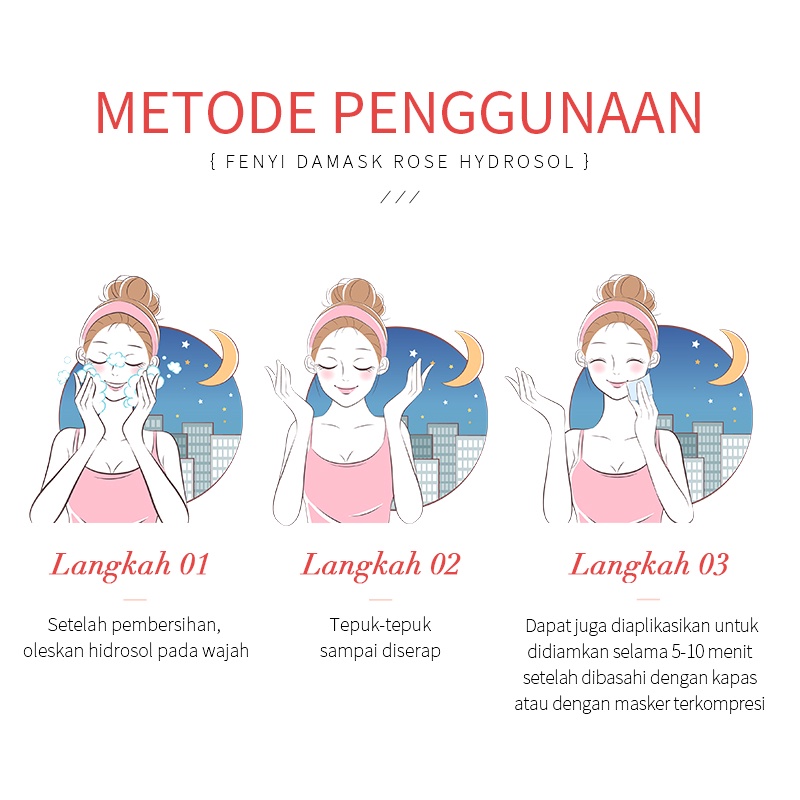 METODE PENGGUNAAN
{ FENYI DAMASK ROSE HYDROSOL }
///

Langkah 01
Setelah pembersihan, oleskan hidrosol pada wajah

Langkah 02
Tepuk-tepuk sampai diserap

Langkah 03
Dapat juga diaplikasikan untuk didiamkan selama 5-10 menit setelah dibasahi dengan kapas atau dengan masker terkompresi