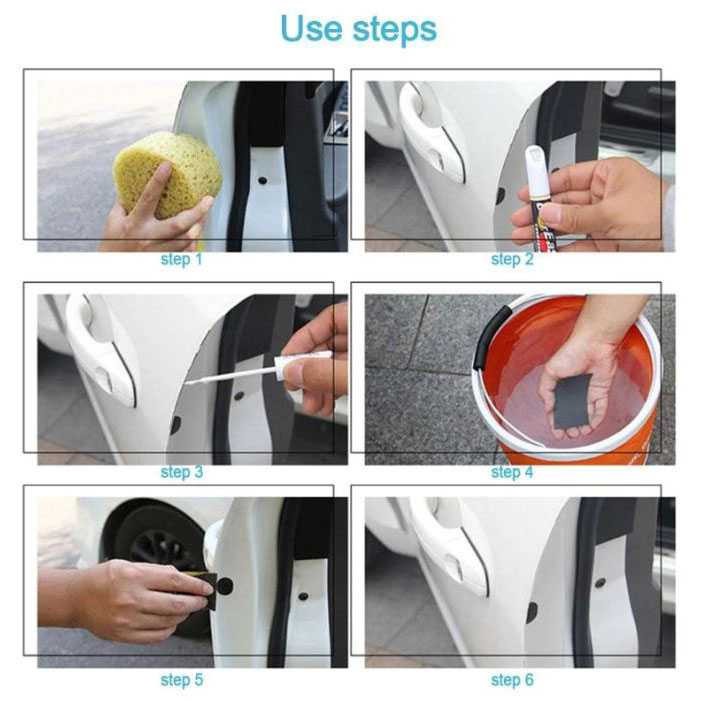 Use steps

step 1

step 2

step 3

step 4

step 5

step 6