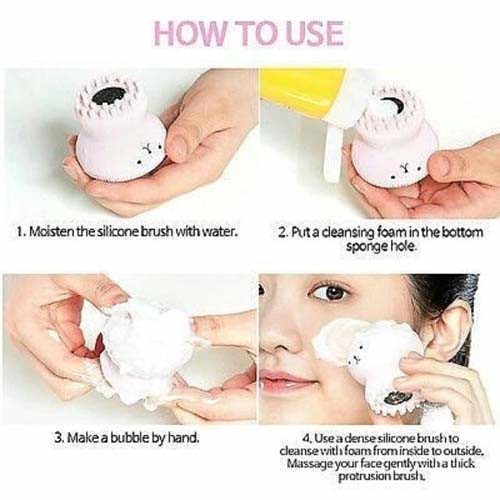 HOW TO USE

1. Moisten the silicone brush with water.

2. Put a cleansing foam in the bottom sponge hole.

3. Make a bubble by hand.

4. Use a dense silicone brush to cleanse with foam from inside to outside. Massage your face gently with a thick protrusion brush.