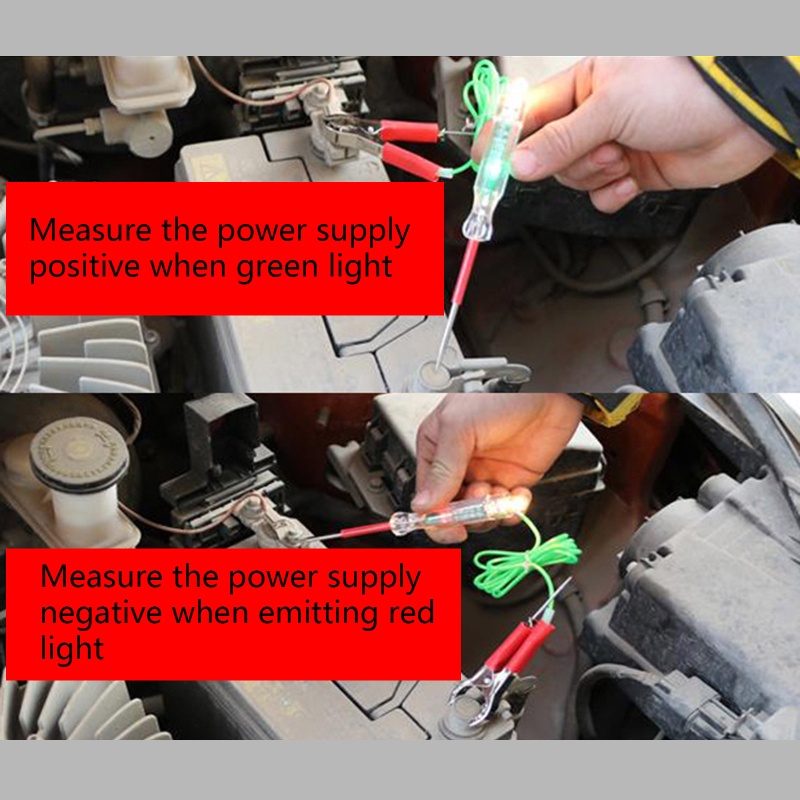 Measure the power supply positive when green light

Measure the power supply negative when emitting red light