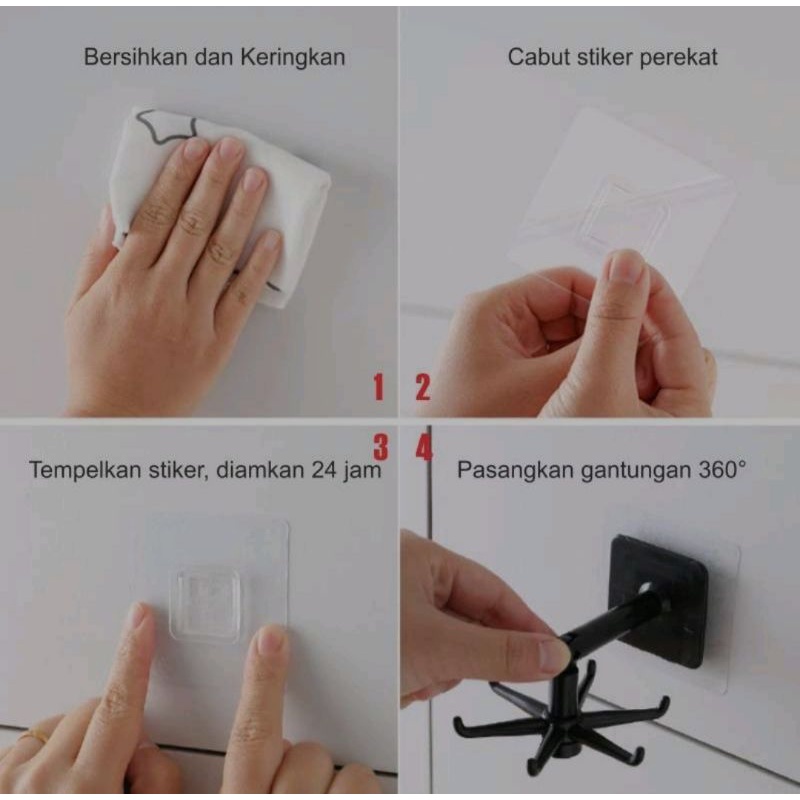 Bersihkan dan Keringkan

1

Cabut stiker perekat

2

3

Tempelkan stiker, diamkan 24 jam

4

Pasangkan gantungan 360°