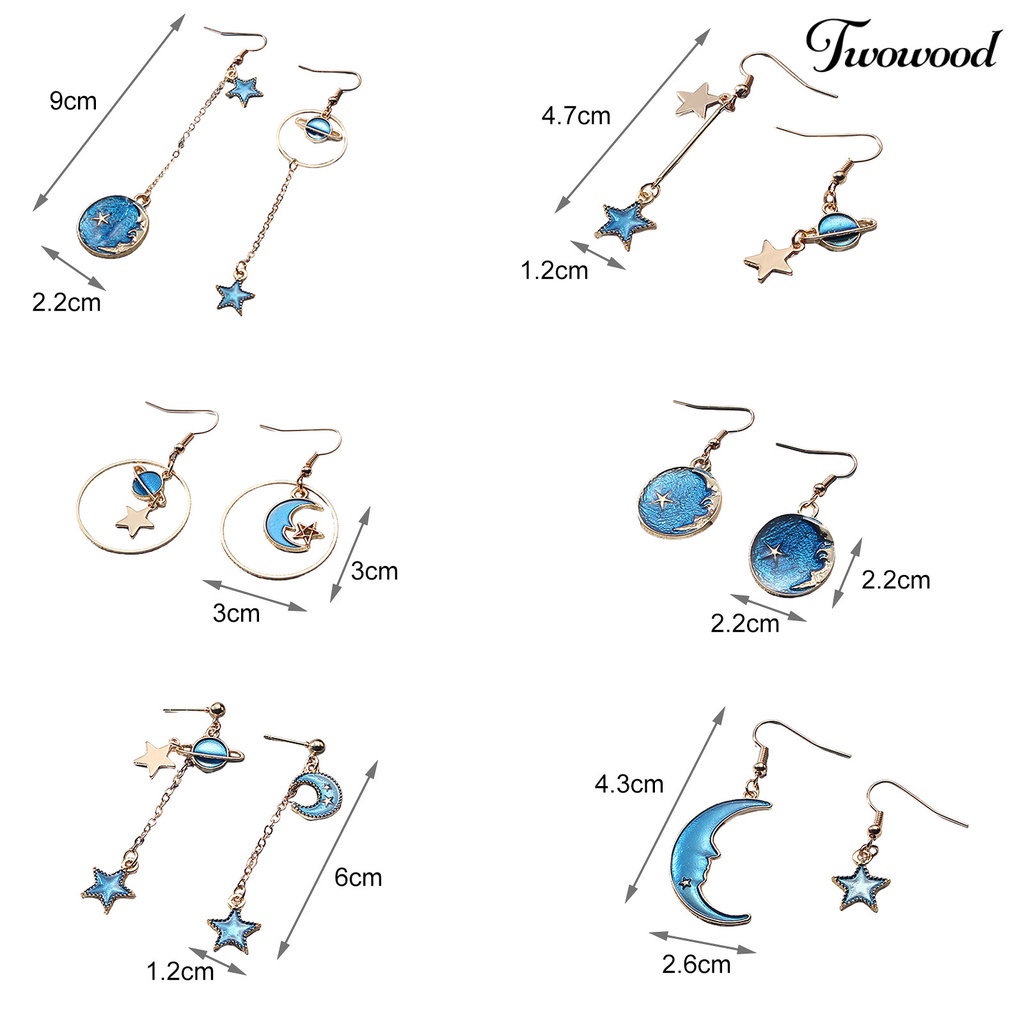 Twowood

9cm

2.2cm

4.7cm

1.2cm

3cm

3cm

2.2cm

2.2cm

6cm

1.2cm

4.3cm

2.6cm