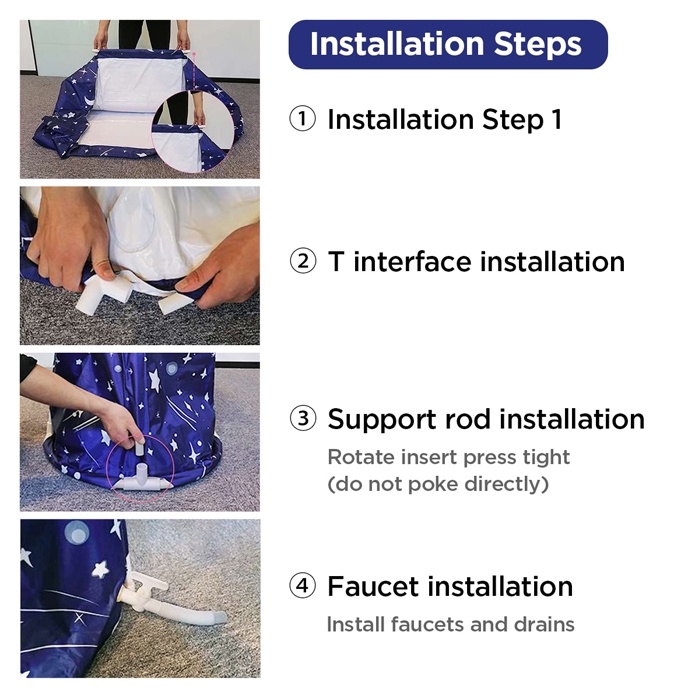 Installation Steps

① Installation Step 1

② T interface installation

③ Support rod installation
Rotate insert press tight
(do not poke directly)

④ Faucet installation
Install faucets and drains