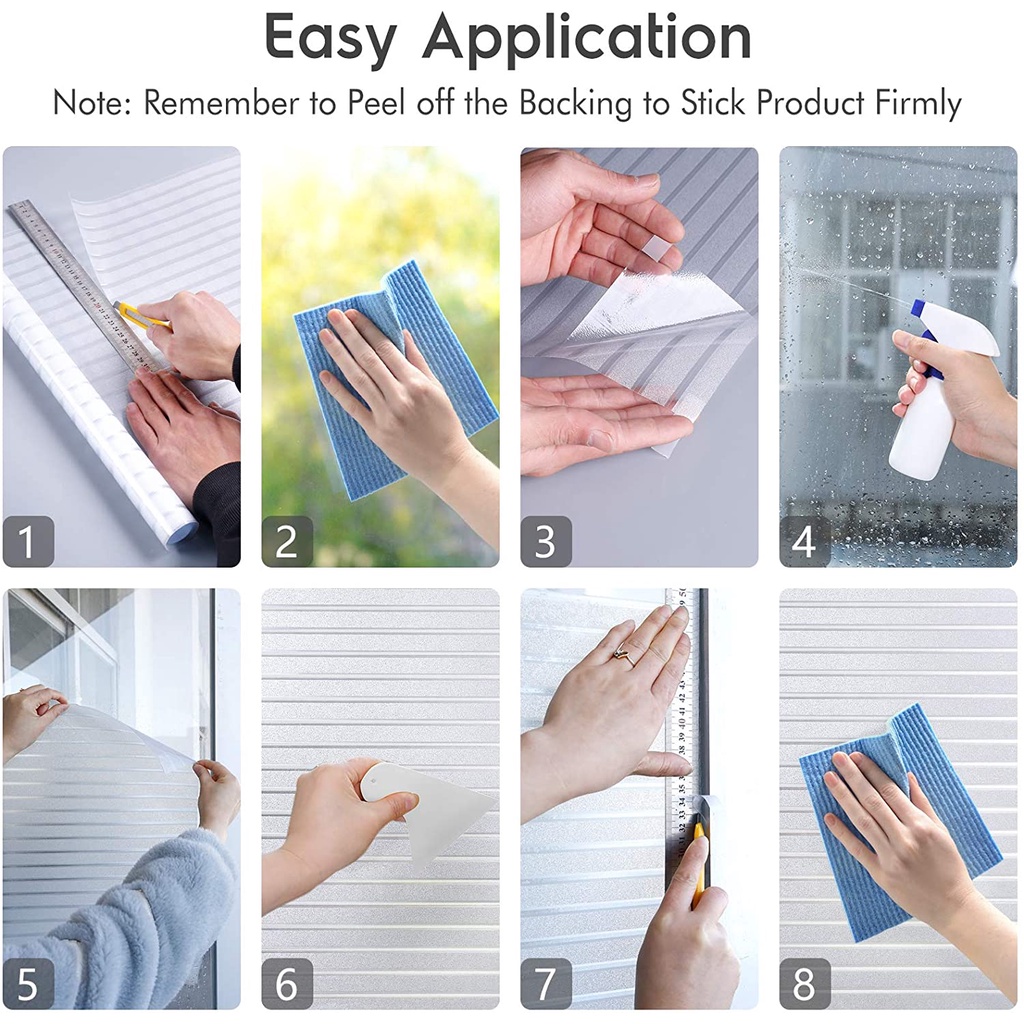 Easy Application

Note: Remember to Peel off the Backing to Stick Product Firmly

1

2

3

4

5

6

7

8