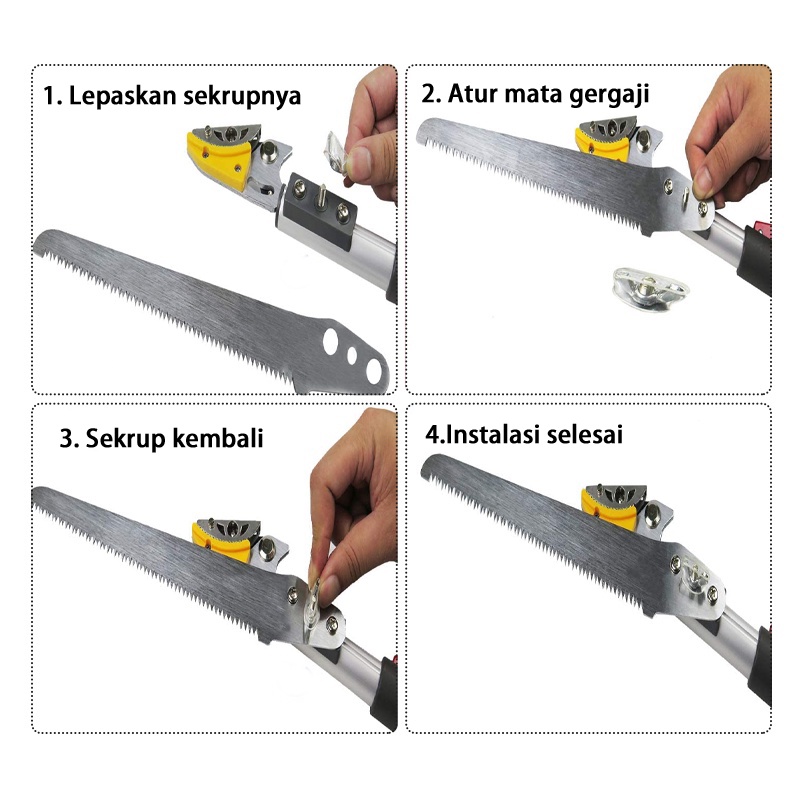 1. Lepaskan sekrupnya

2. Atur mata gergaji

3. Sekrup kembali

4.Instalasi selesai