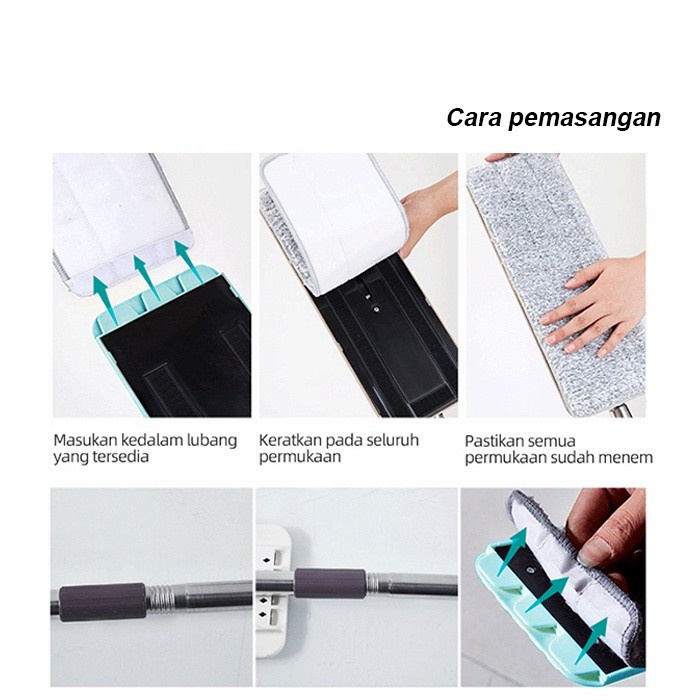 Cara pemasangan

Masukan kedalam lubang yang tersedia

Keratkan pada seluruh permukaan

Pastikan semua permukaan sudah menem