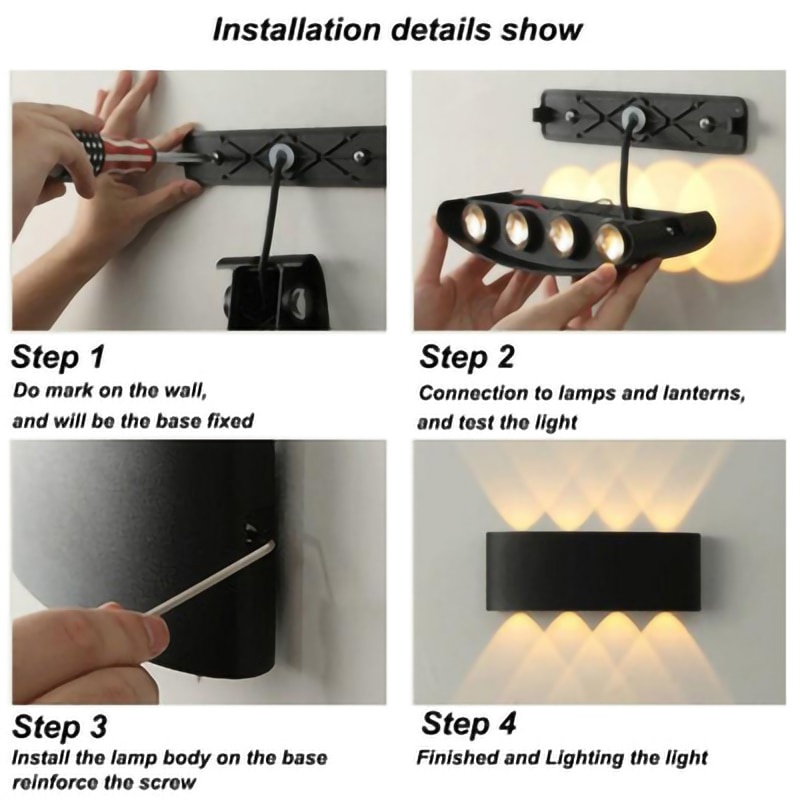 Installation details show

Step 1
Do mark on the wall, and will be the base fixed

Step 2
Connection to lamps and lanterns, and test the light

Step 3
Install the lamp body on the base reinforce the screw

Step 4
Finished and Lighting the light