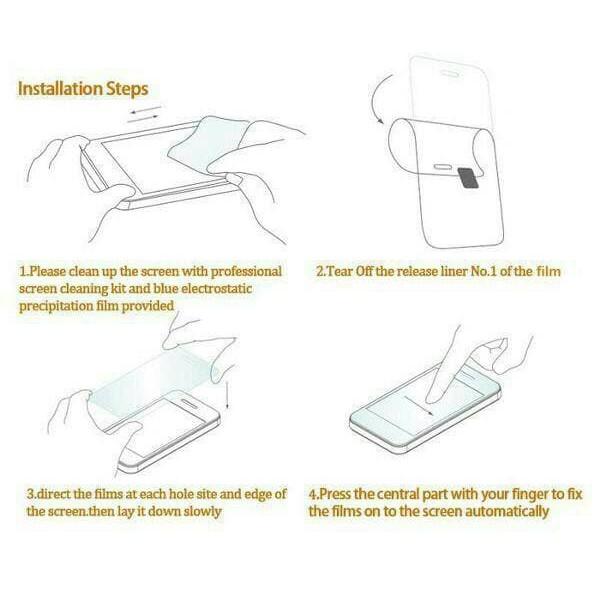 Installation Steps

1.Please clean up the screen with professional screen cleaning kit and blue electrostatic precipitation film provided

2.Tear Off the release liner No.1 of the film

3.direct the films at each hole site and edge of the screen.then lay it down slowly

4.Press the central part with your finger to fix the films on to the screen automatically