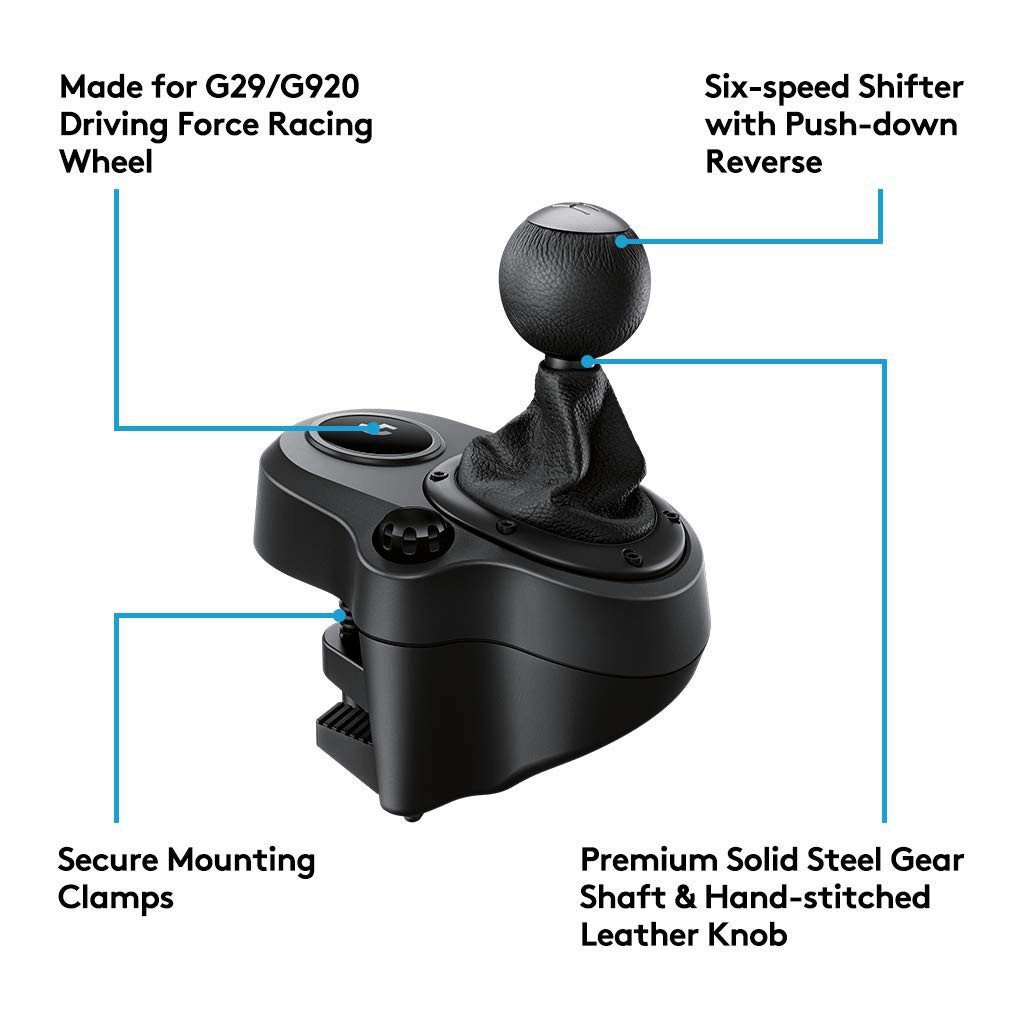 Made for G29/G920 Driving Force Racing Wheel

Six-speed Shifter with Push-down Reverse

Secure Mounting Clamps

Premium Solid Steel Gear Shaft & Hand-stitched Leather Knob