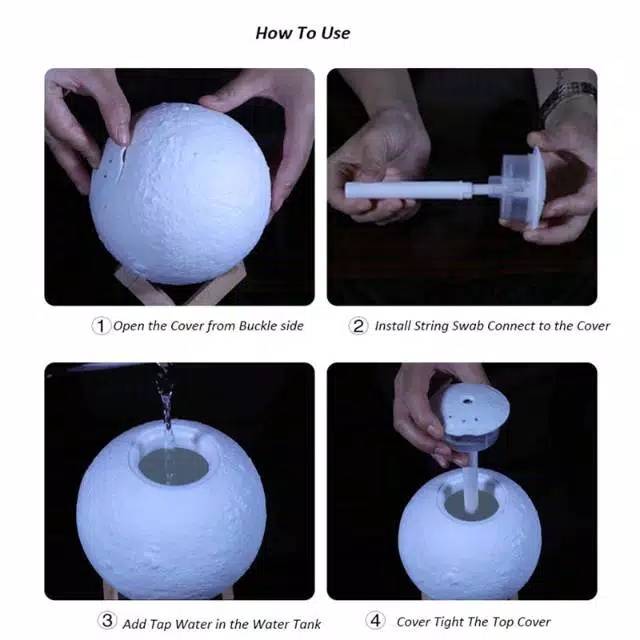 How To Use

1 Open the Cover from Buckle side

2 Install String Swab Connect to the Cover

3 Add Tap Water in the Water Tank

4 Cover Tight The Top Cover